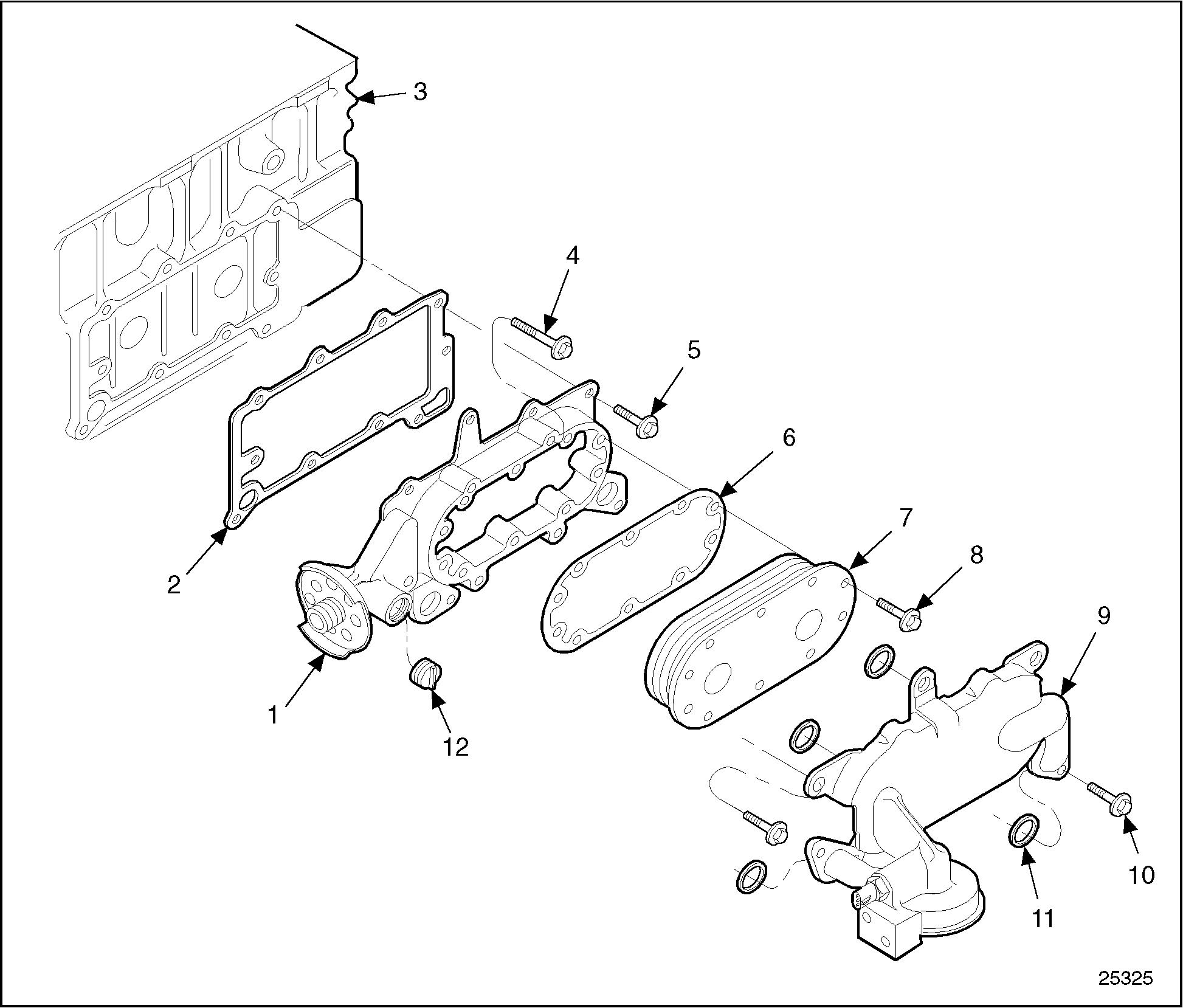 3

4

5

6

7

8

9

2

1

12

10

11

25325