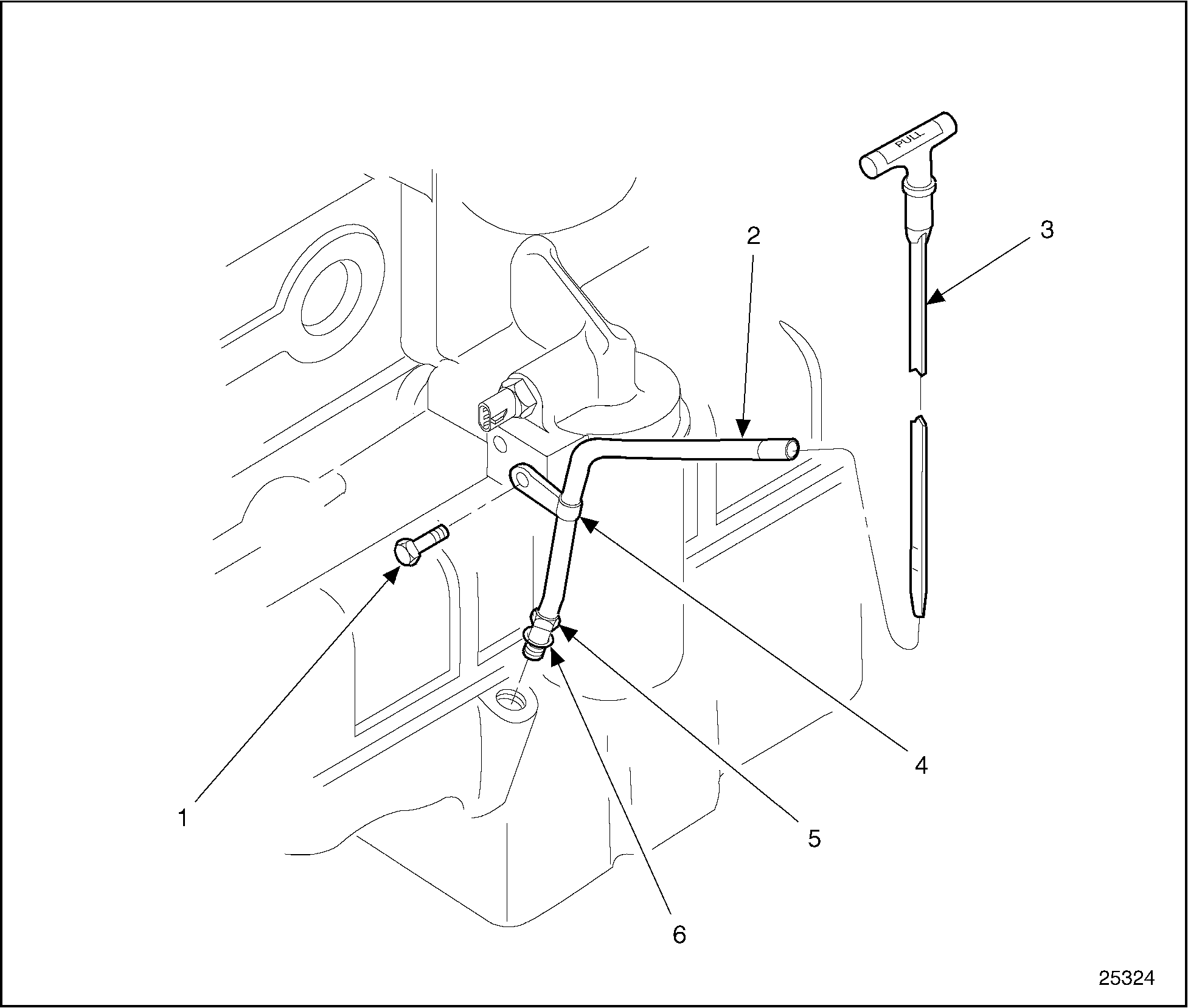 PULL

2

3

4

1

5

6

25324