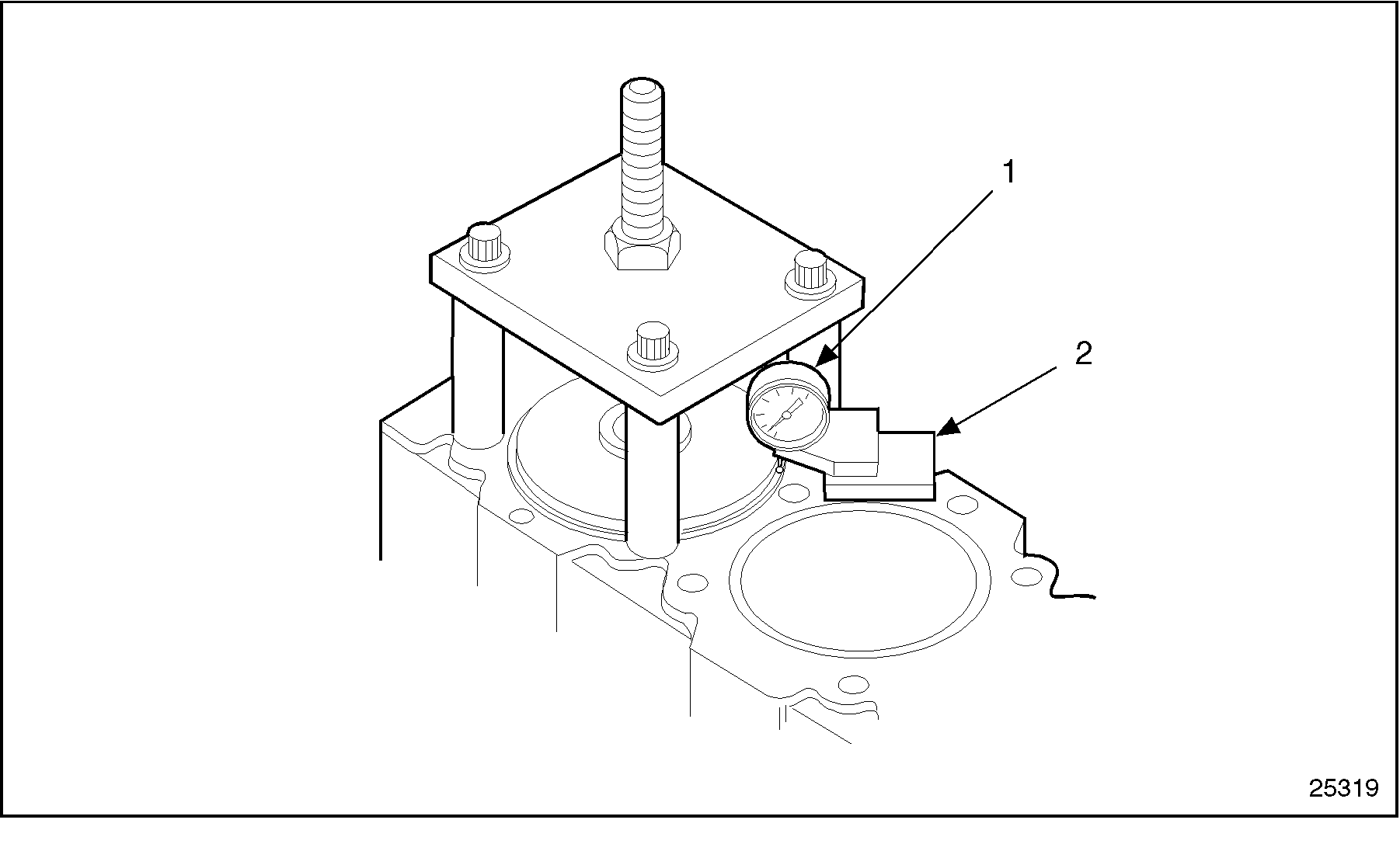 1

2

25319