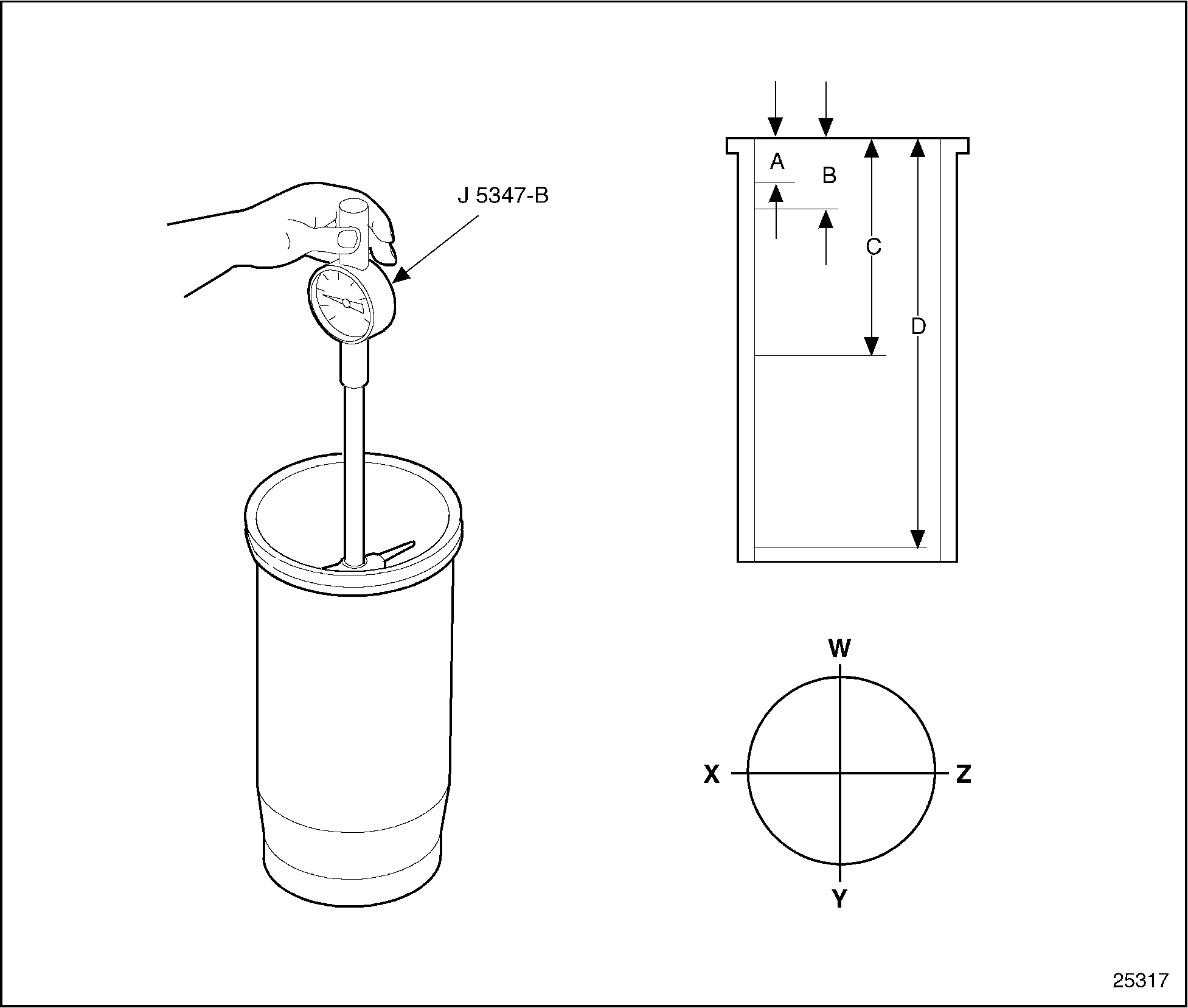 J 5347-B

A
B
C
D

W
X
Z
Y

25317