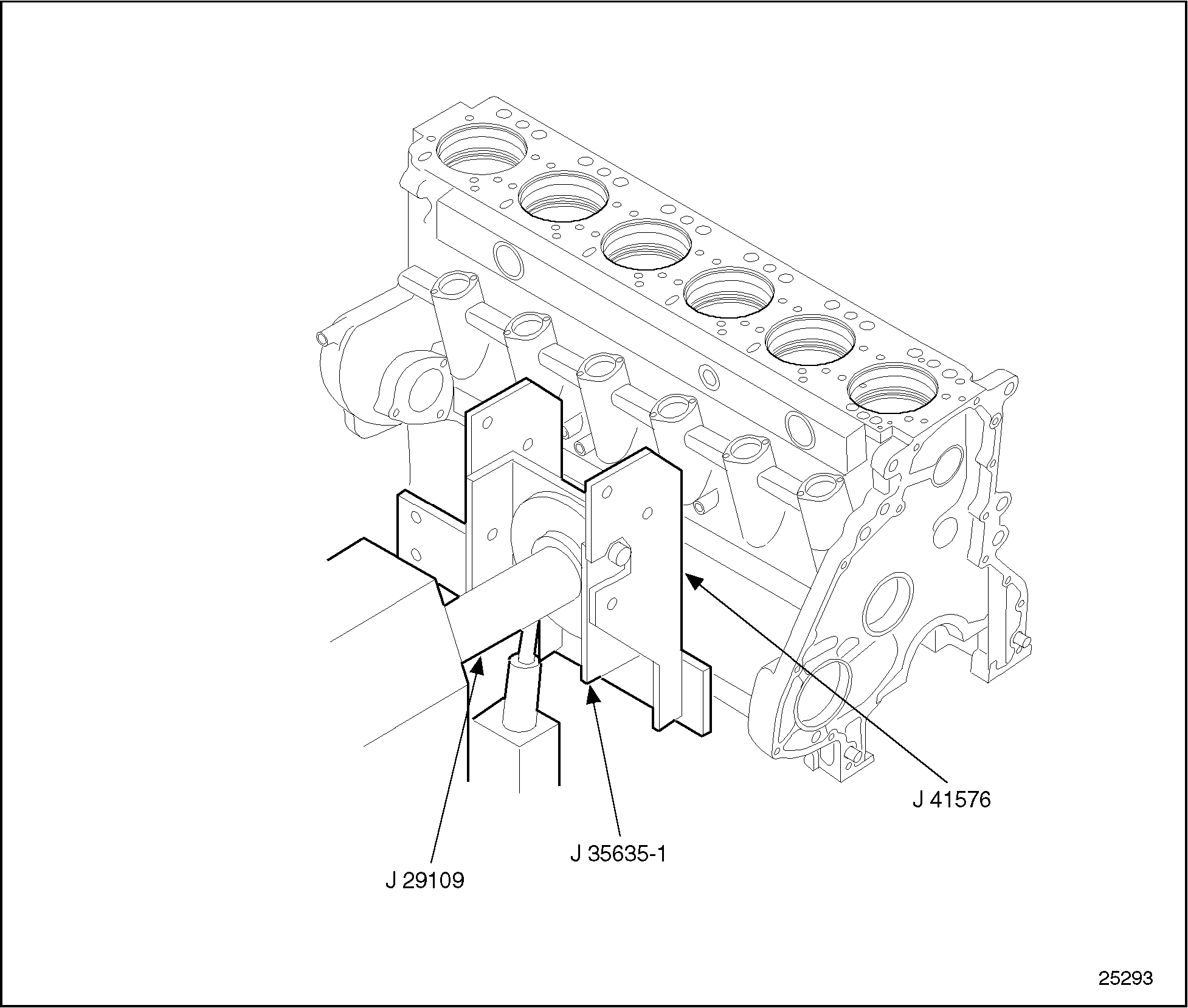 J 41576

J 35635-1

J 29109

25293