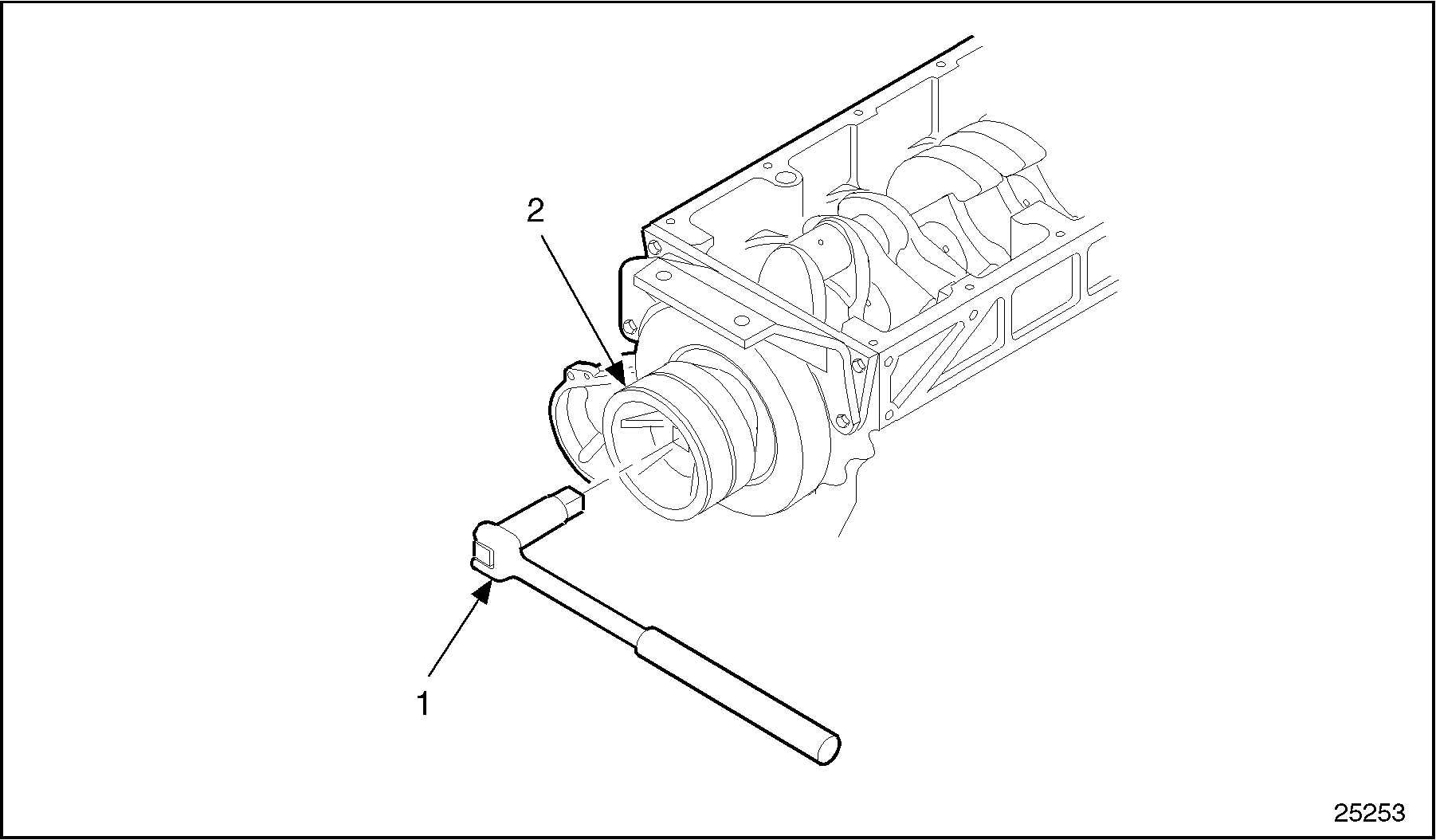 2

1

25253