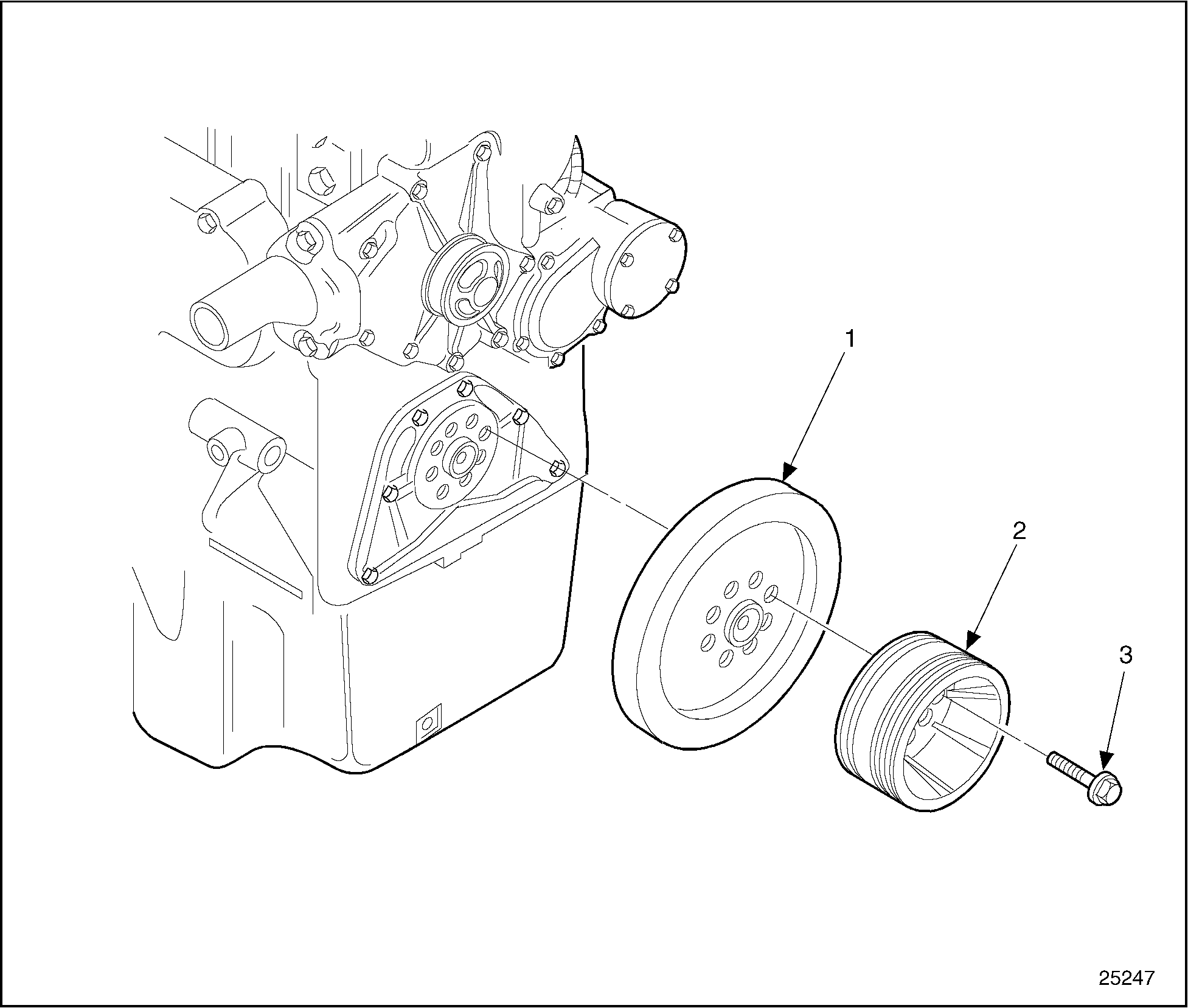 1
2
3
25247