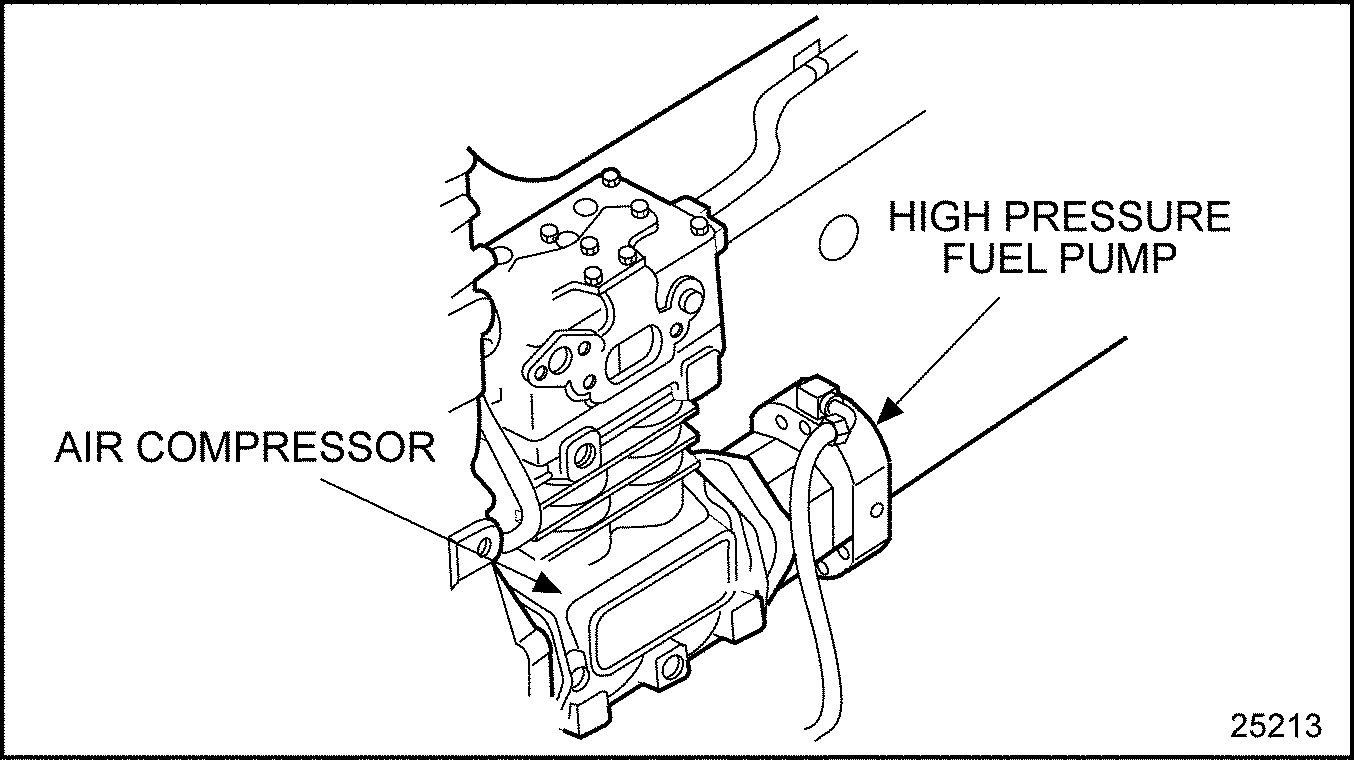 HIGH PRESSURE FUEL PUMP

AIR COMPRESSOR

25213