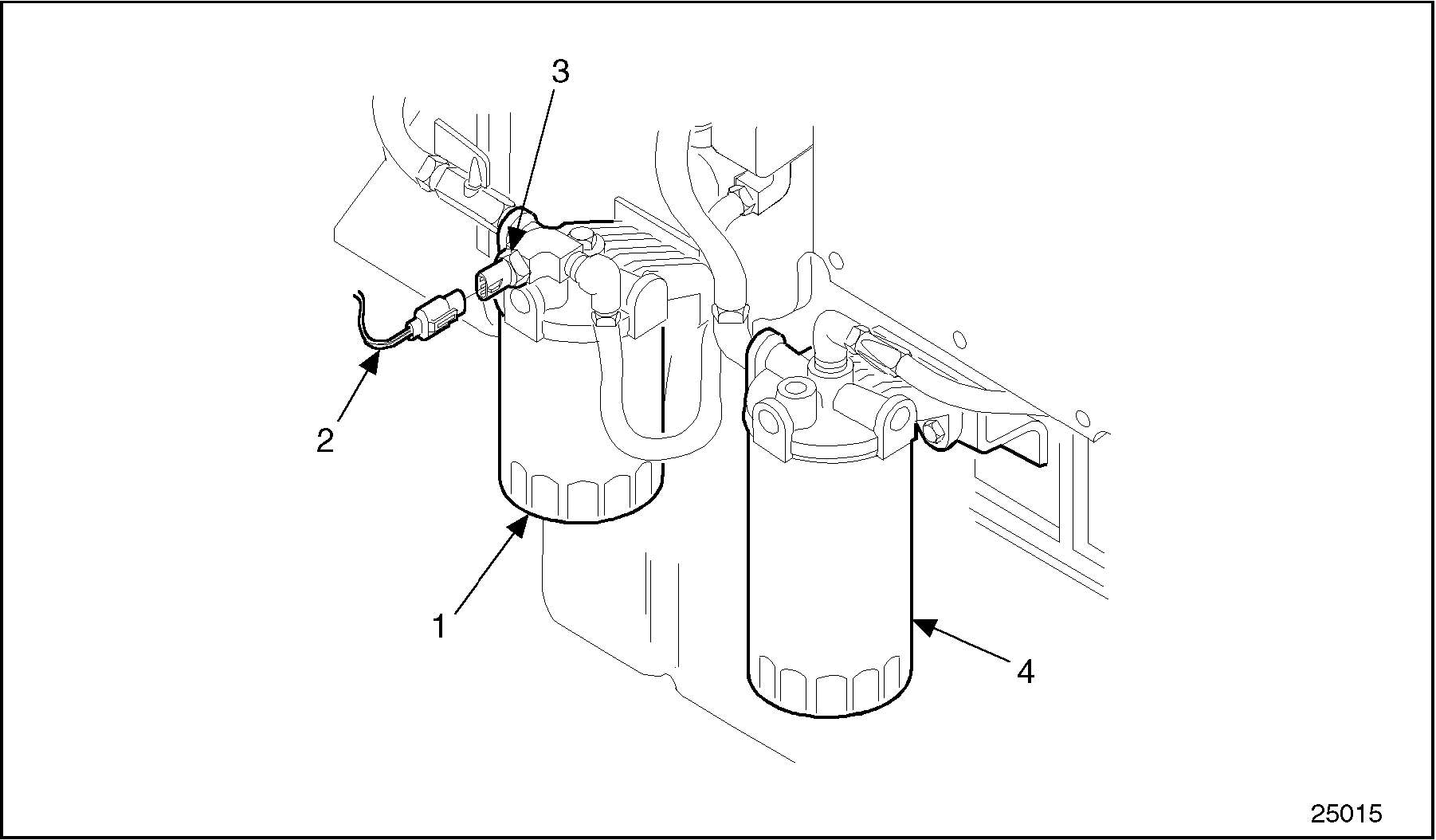 3
2
1
4
25015