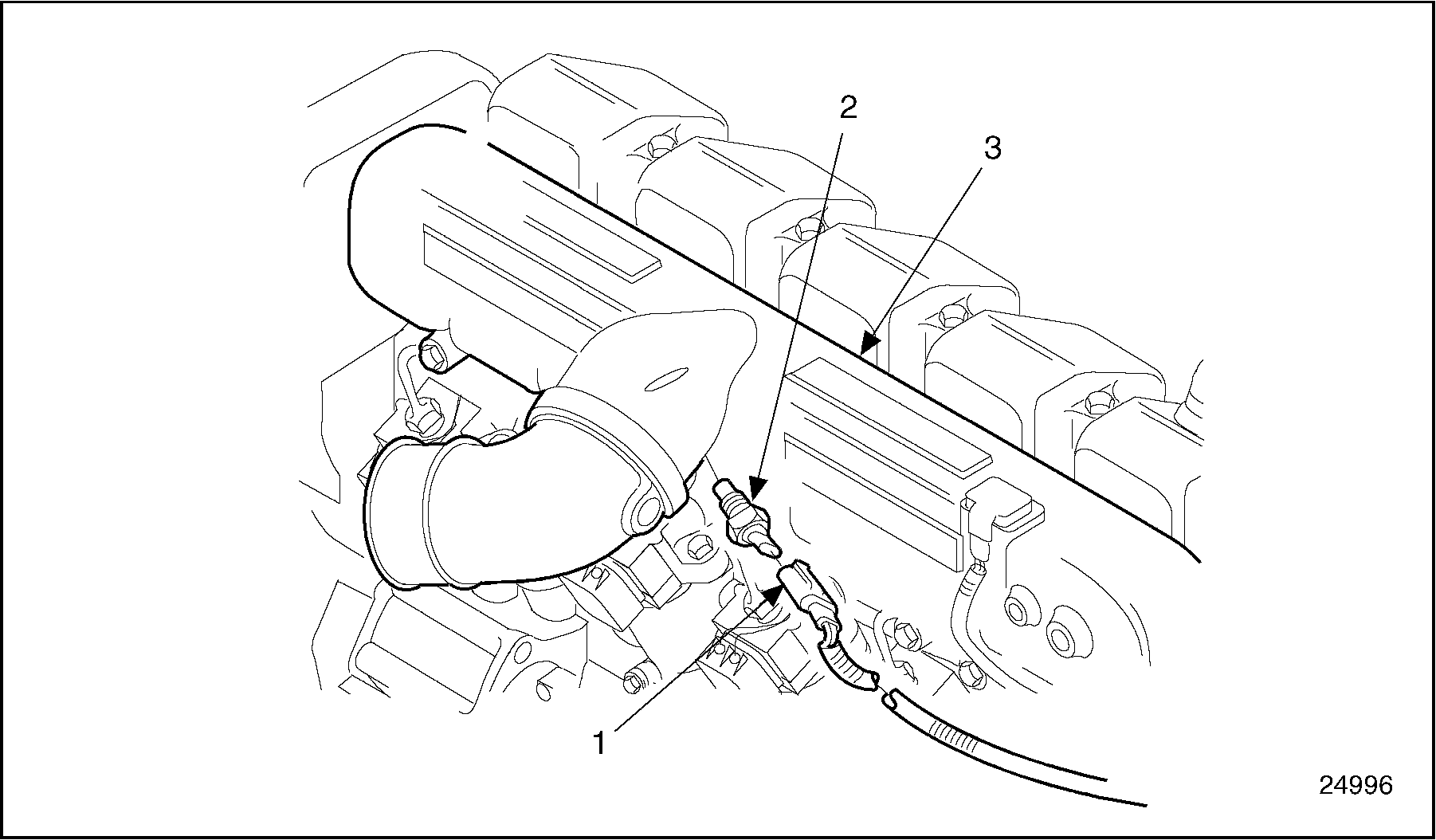 2
3
1
24996