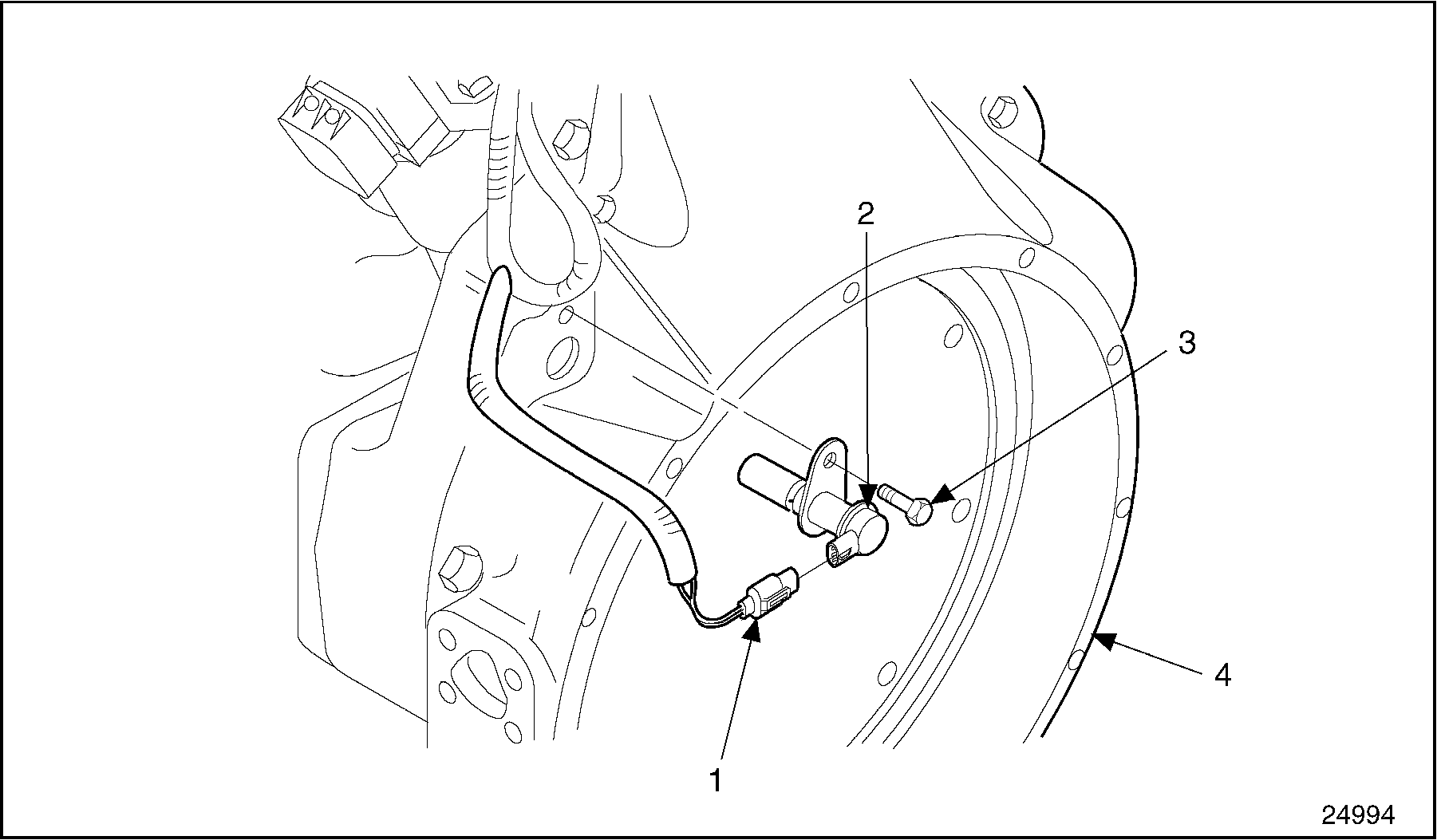 2
3
4
1
24994