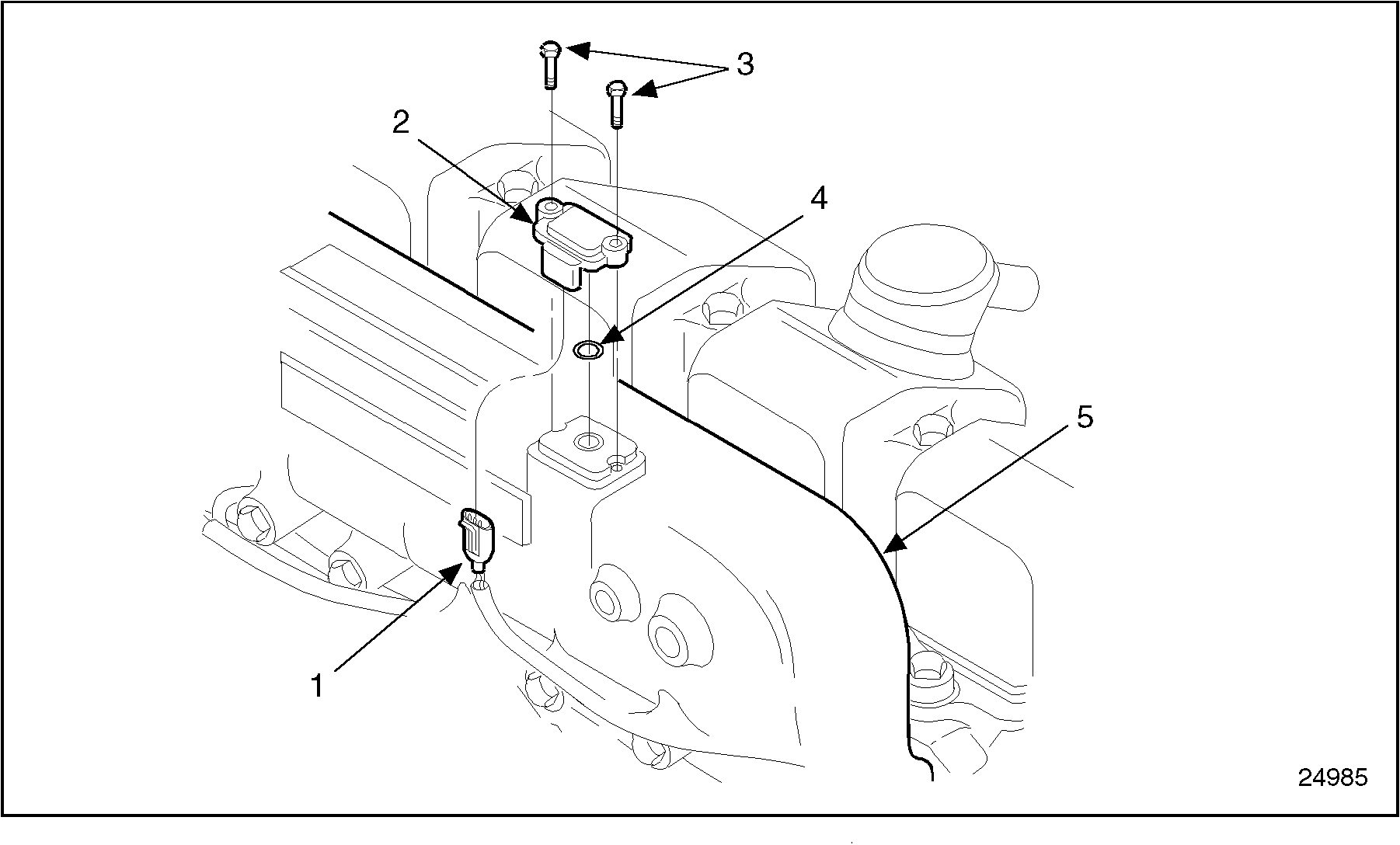 3
2
4
5
1
24985