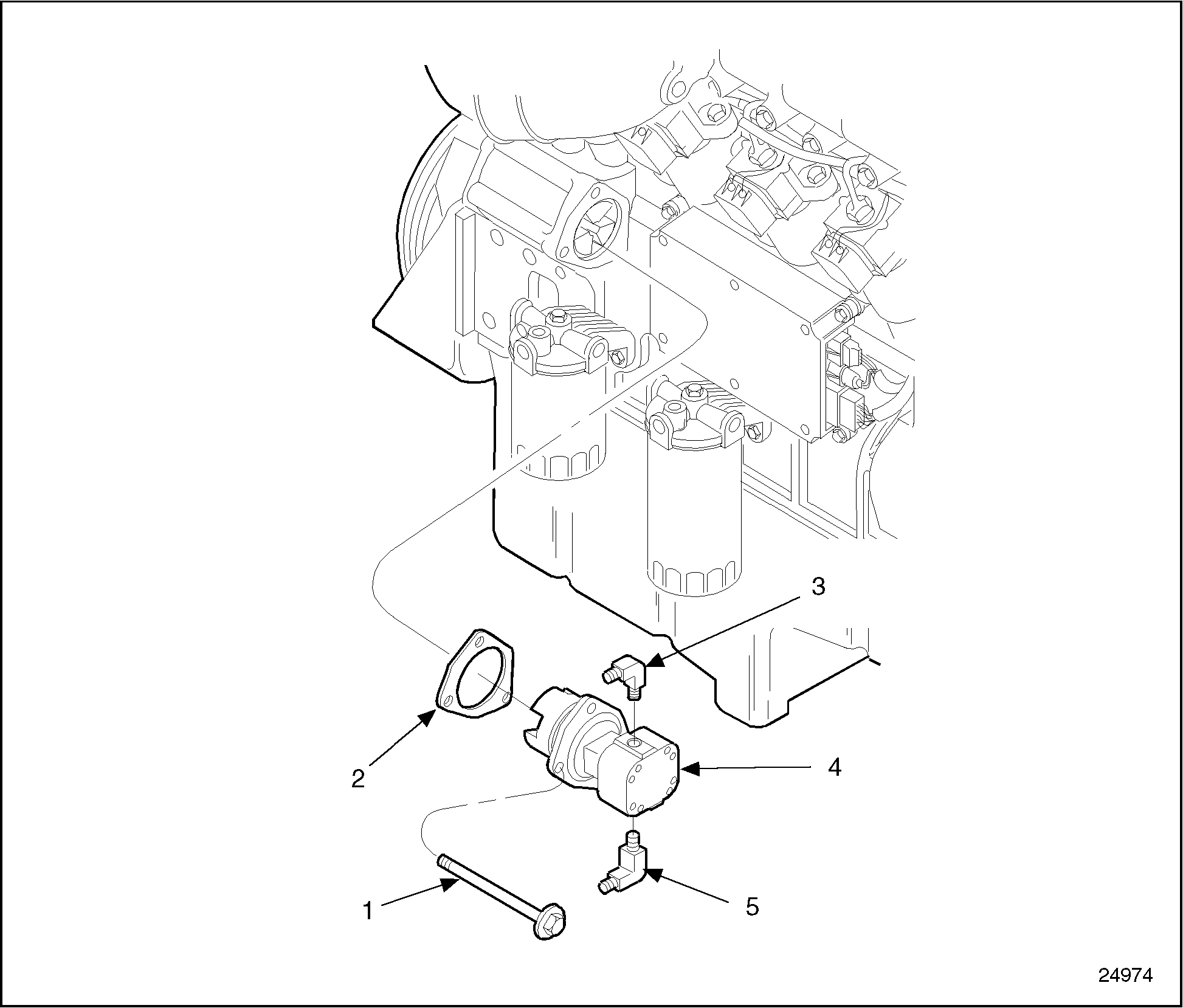 3

2

4

1

5

24974