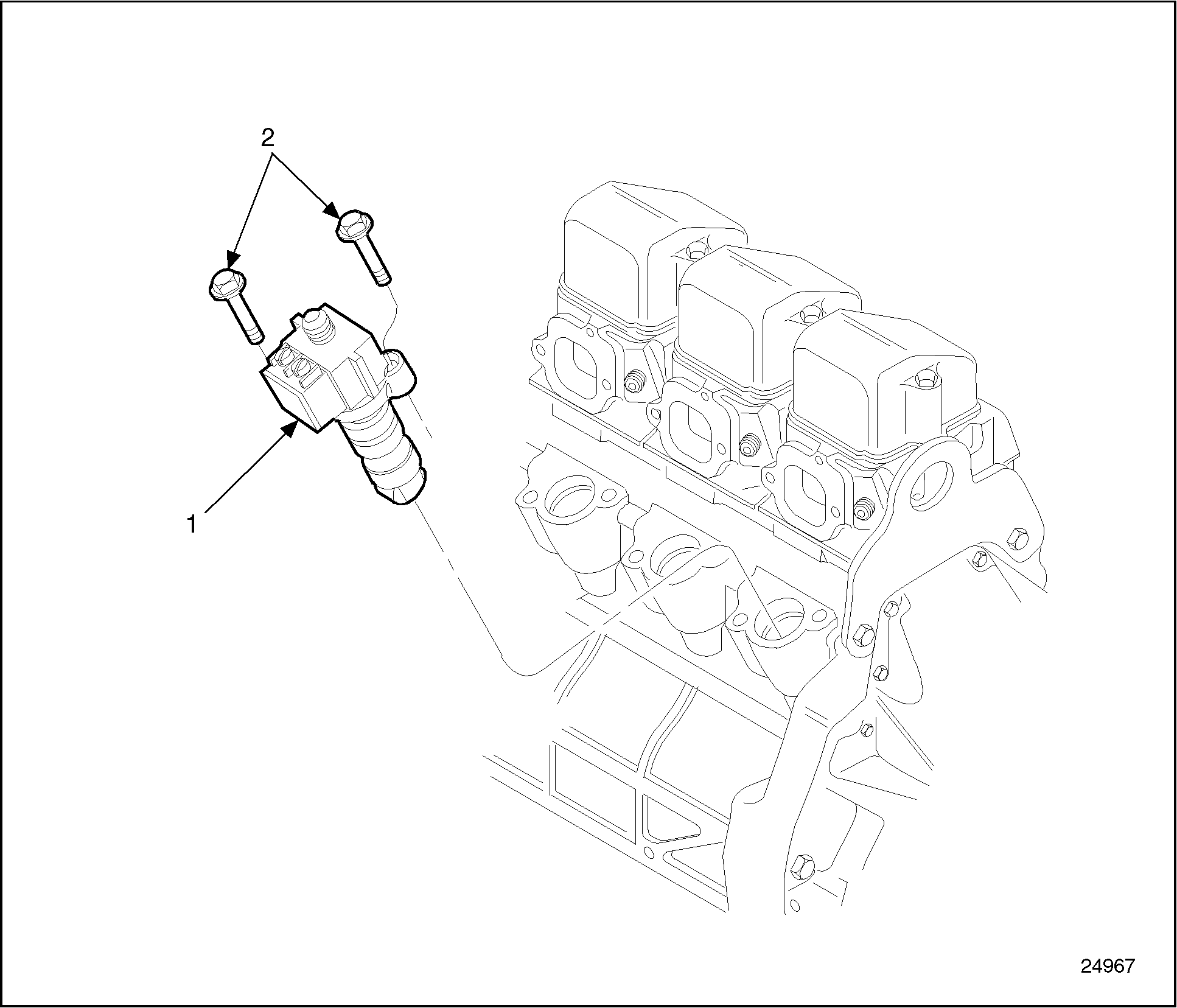 2

1

24967