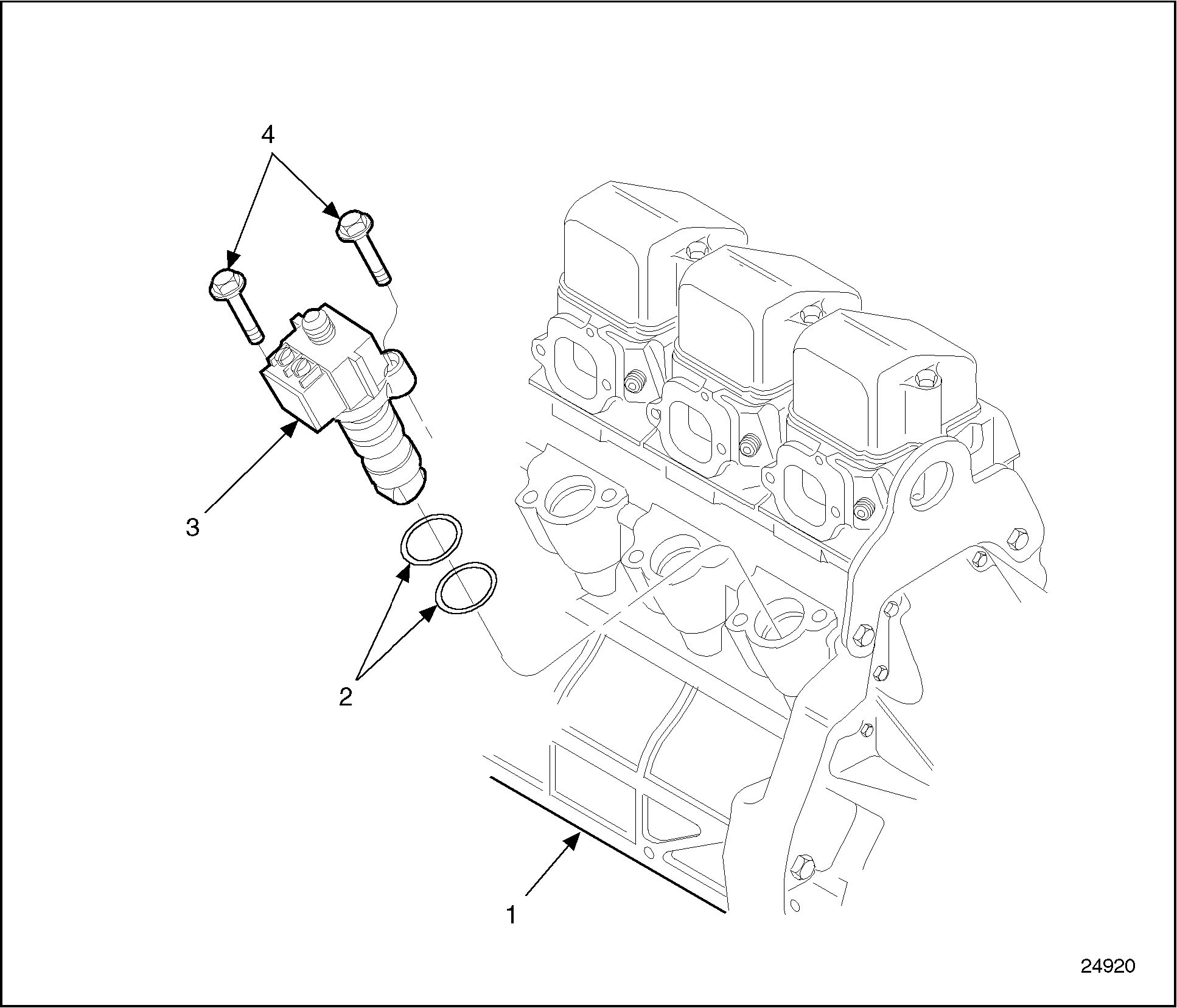 4

3

2

1

24920