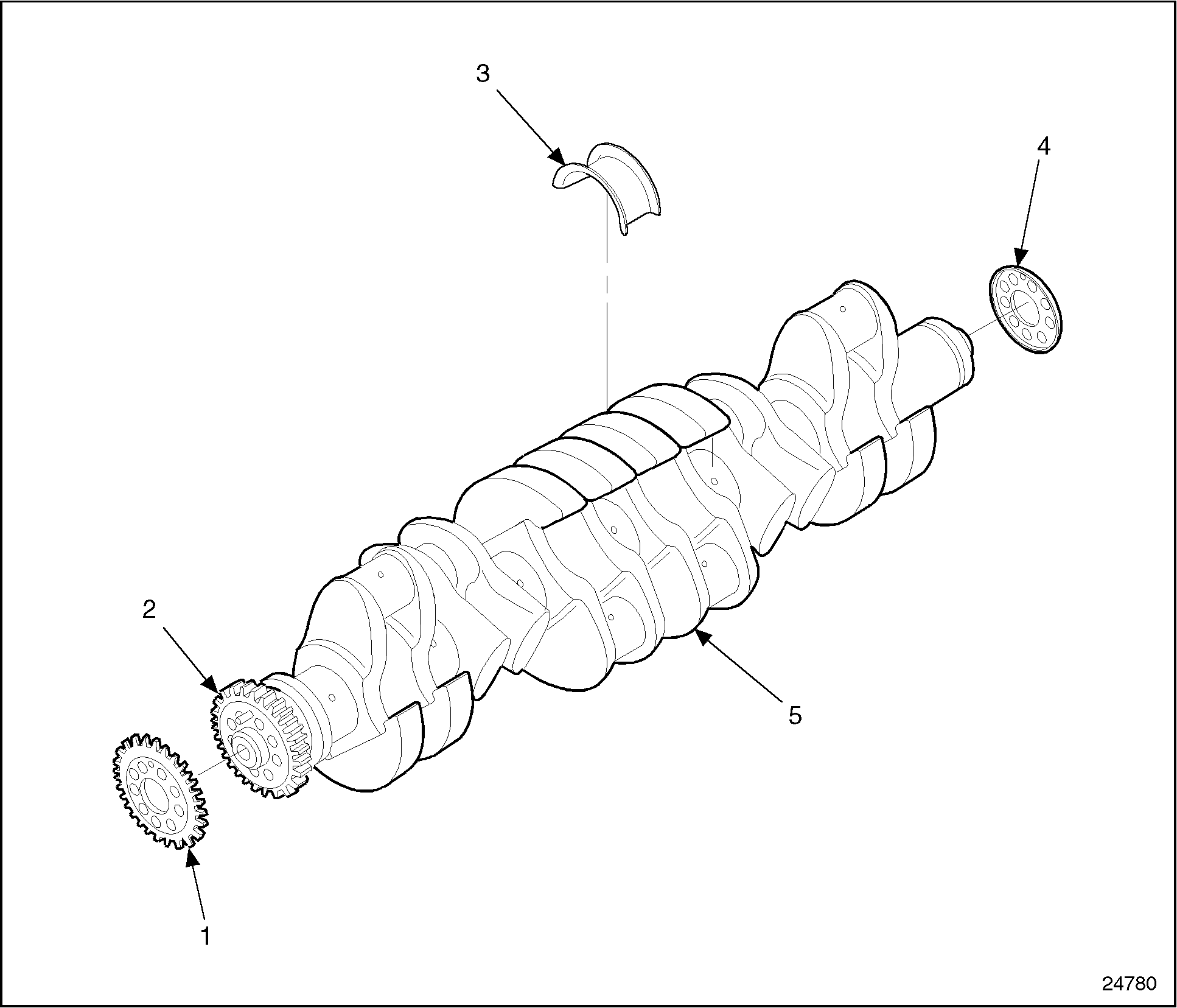 3

4

2

5

1

24780