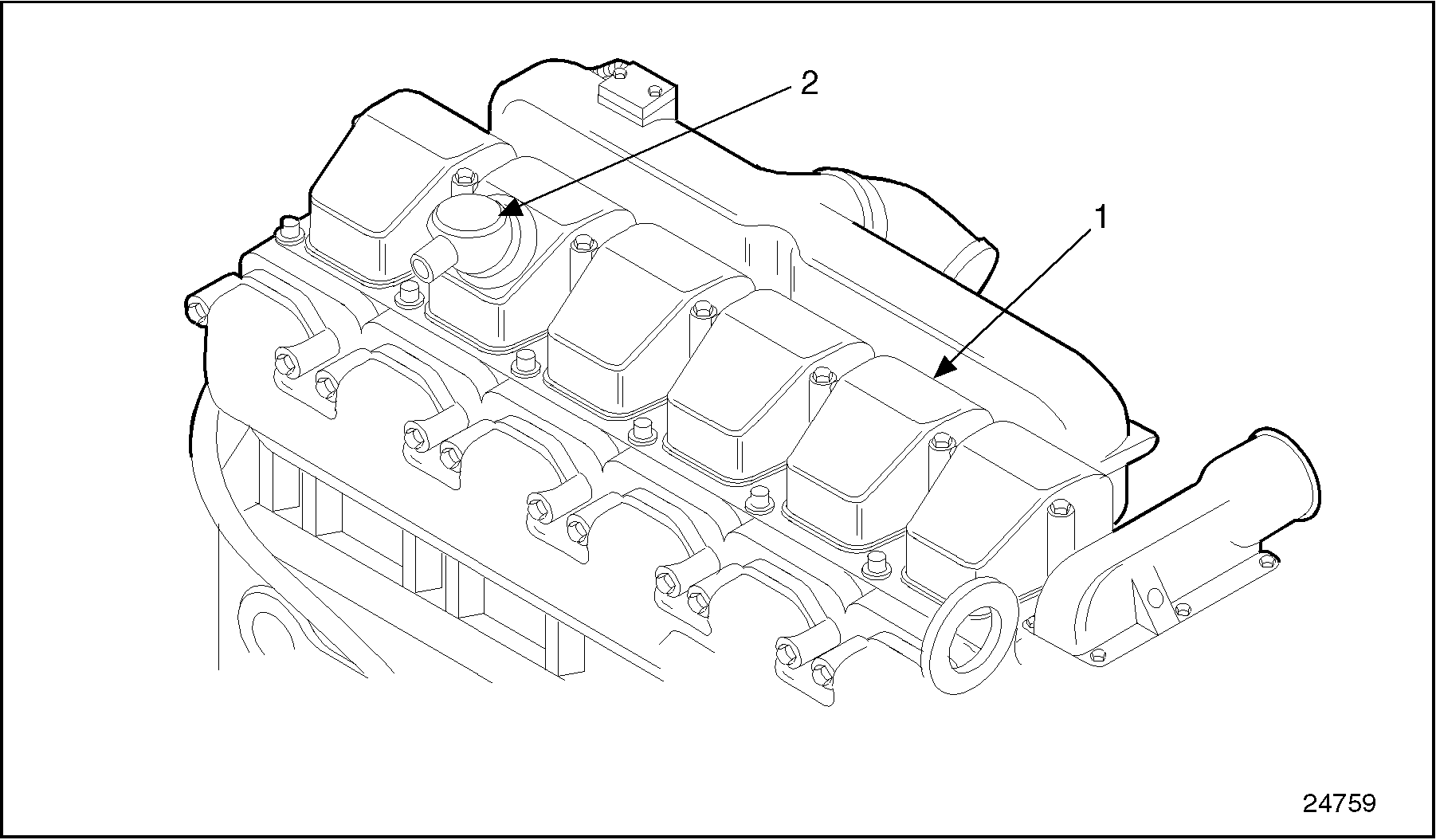 2
1
24759