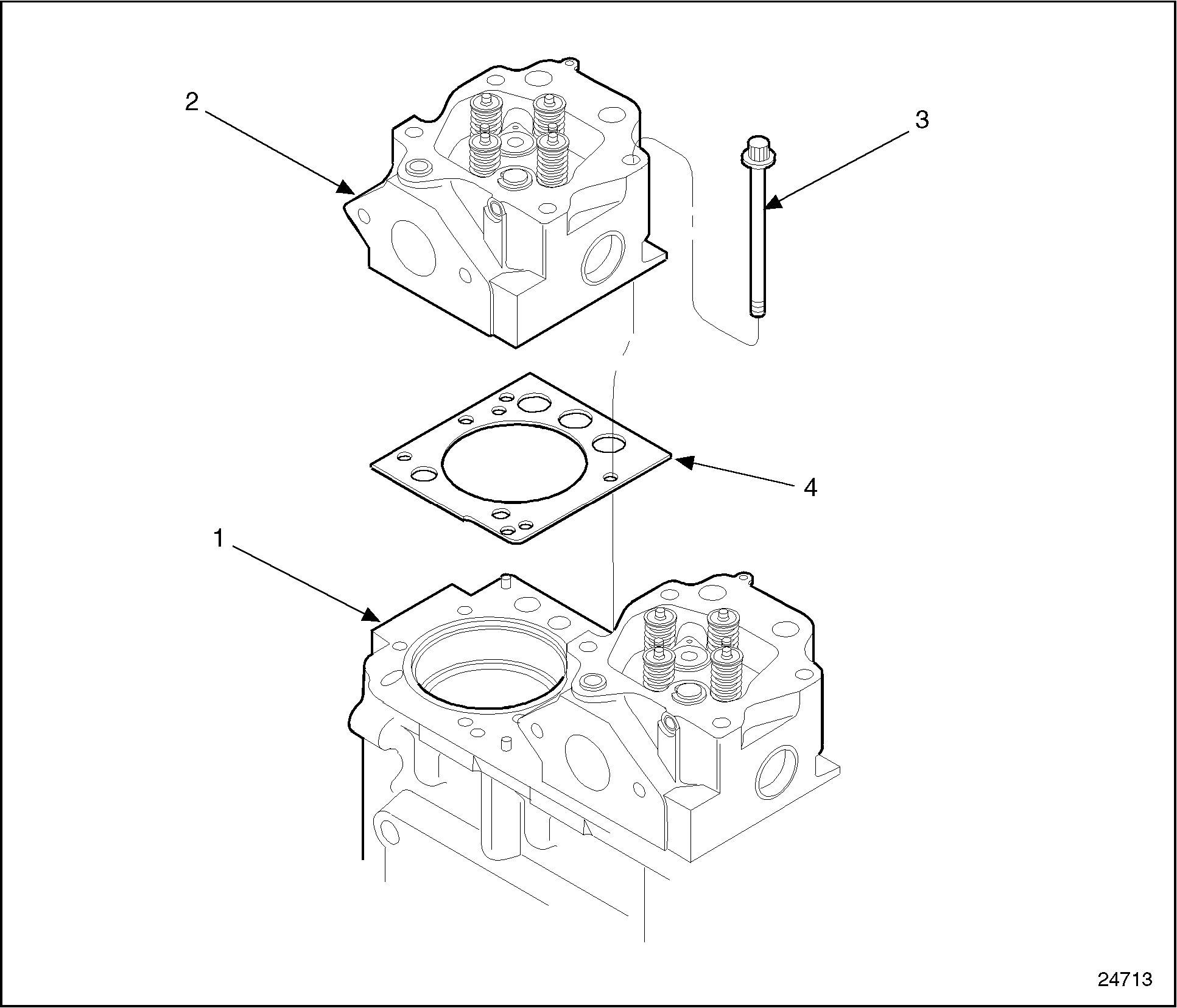 2

3

4

1

24713