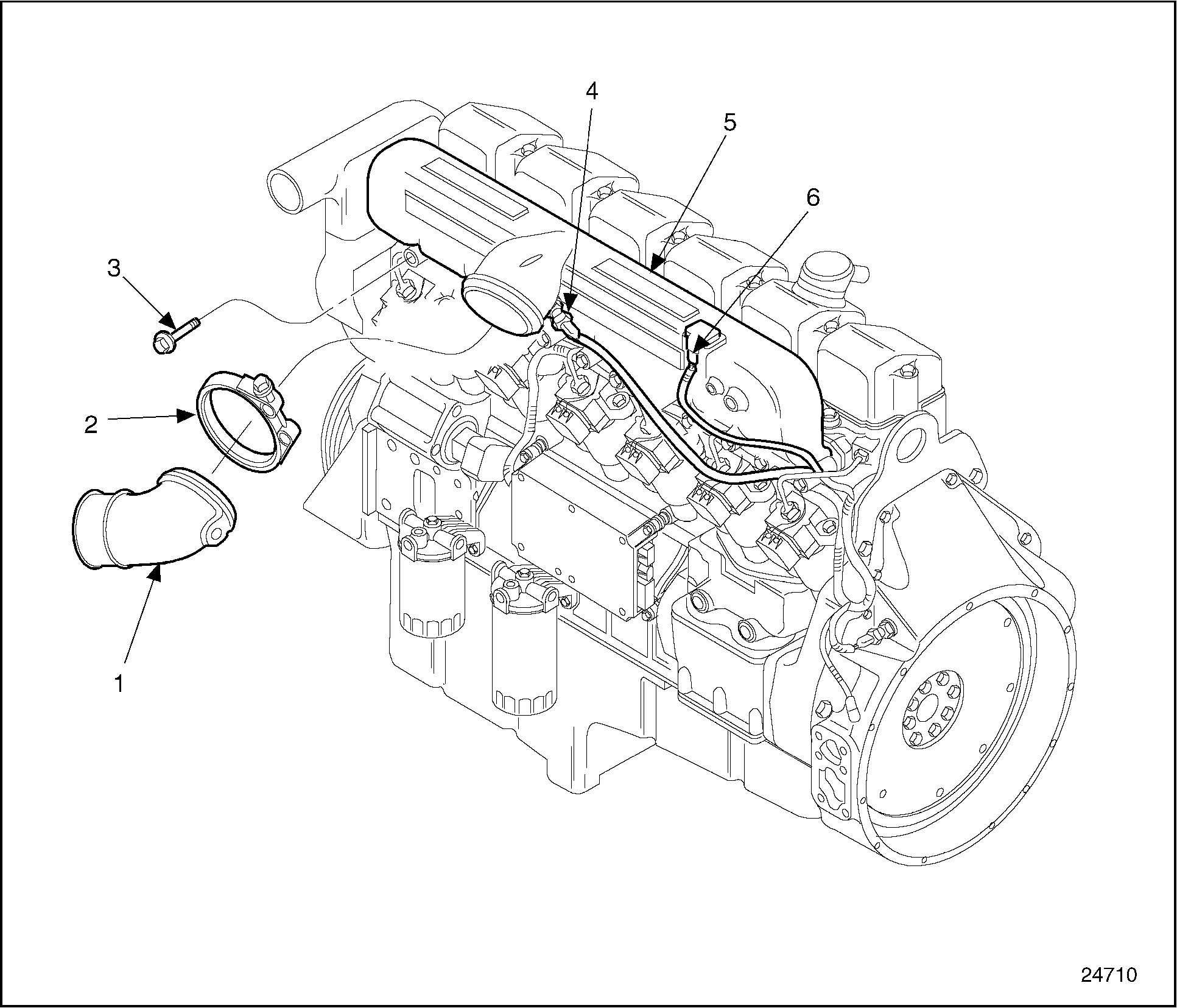 4
5
6
3
2
1
24710