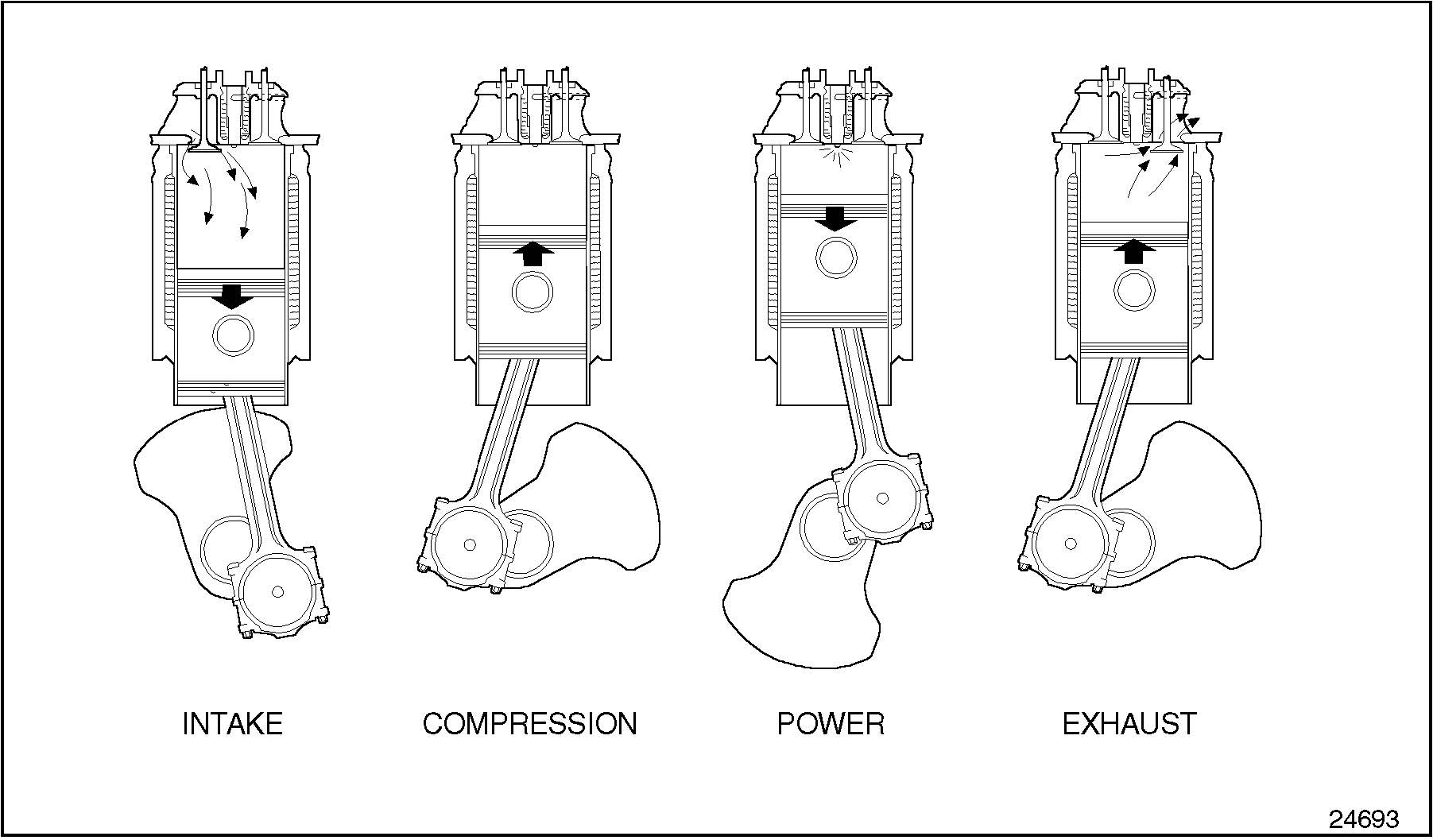 INTAKE
COMPRESSION
POWER
EXHAUST

24693