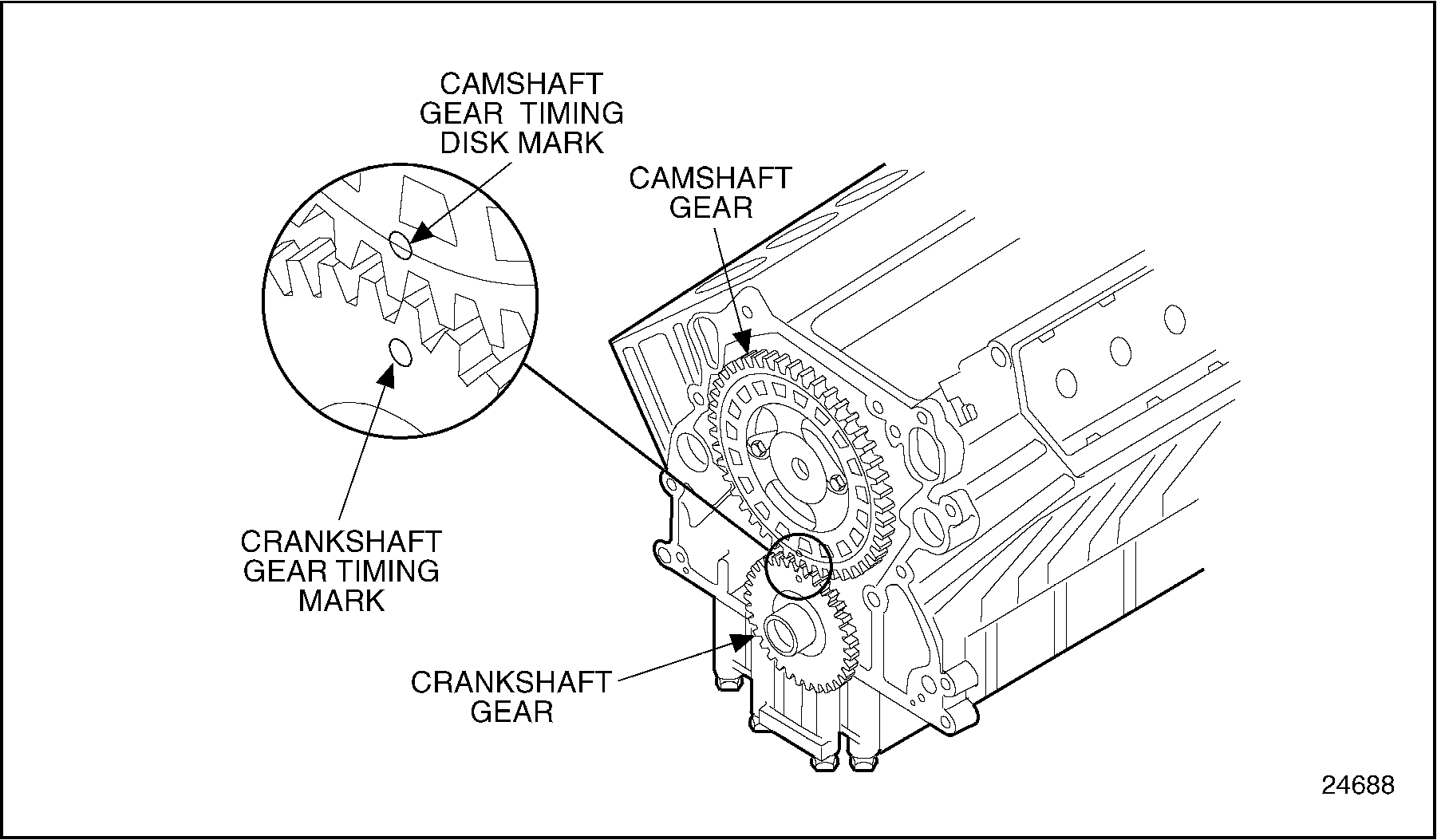 CAMSHAFT GEAR TIMING DISK MARK

CAMSHAFT GEAR

CRANKSHAFT GEAR TIMING MARK

CRANKSHAFT GEAR

24688