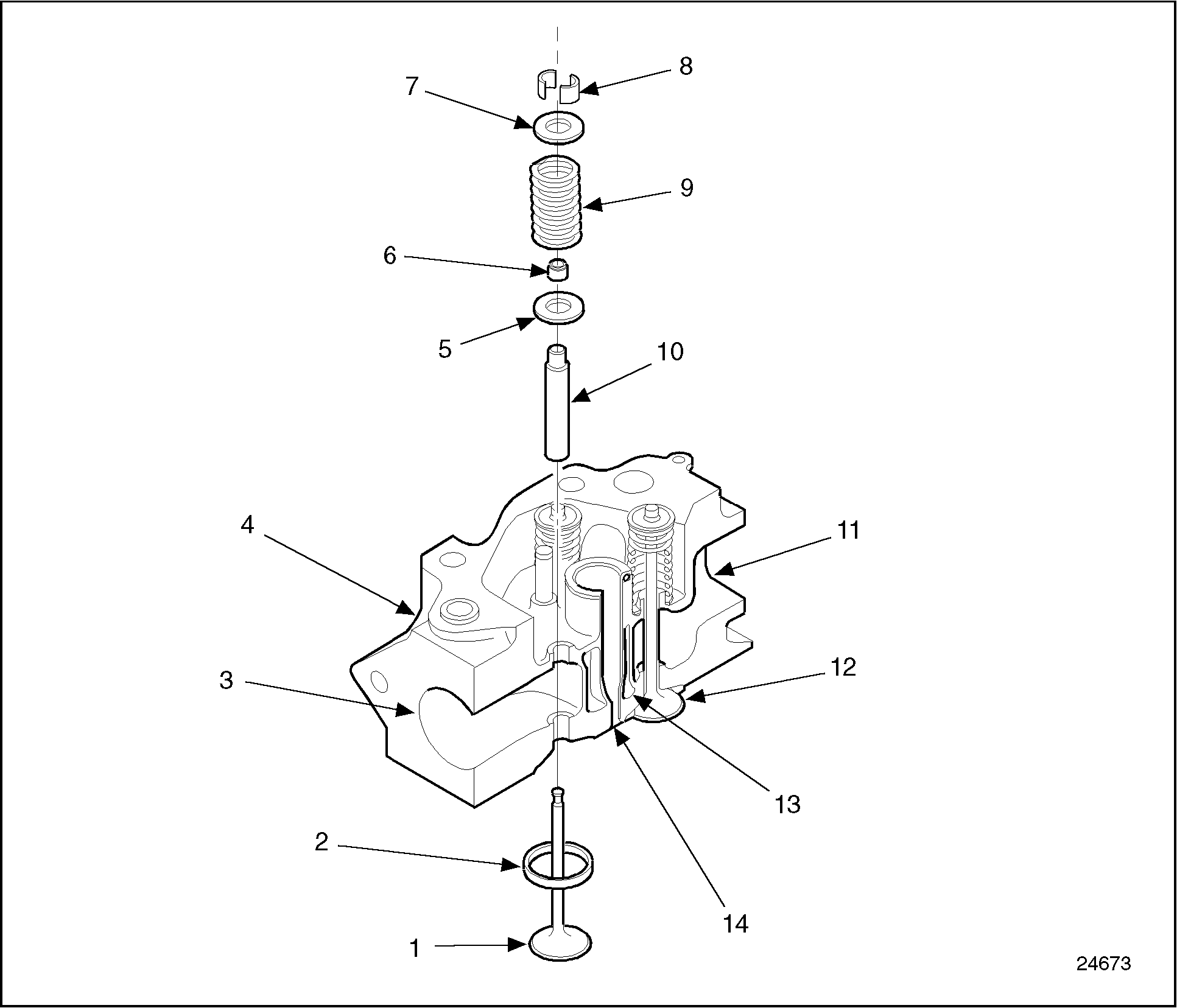 8
7
9
6
5
10
4
11
3
12
13
2
14
1
24673