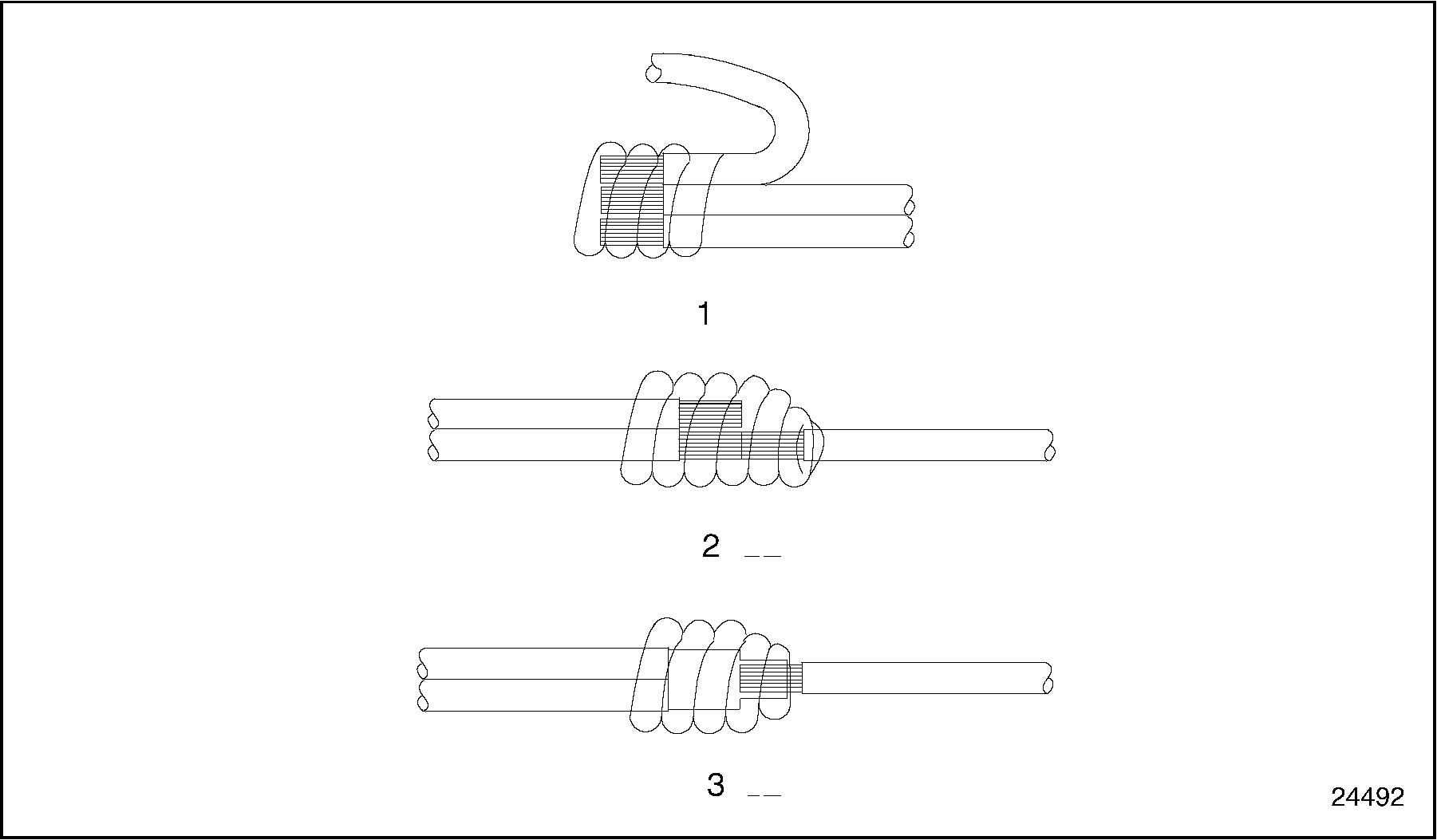 1

2

3

24492