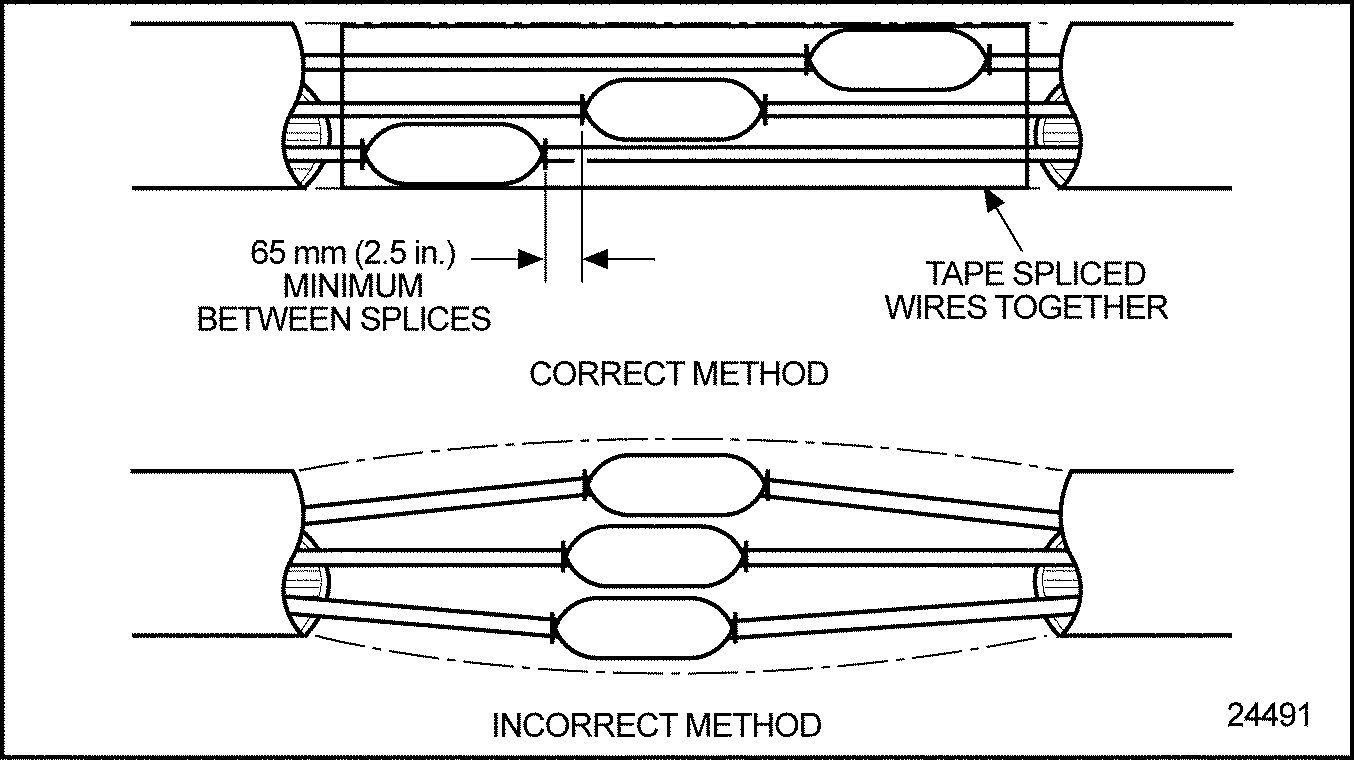 65 mm (2.5 in.)
MINIMUM
BETWEEN SPLICES

TAPE SPLICED
WIRES TOGETHER

CORRECT METHOD

INCORRECT METHOD

24491