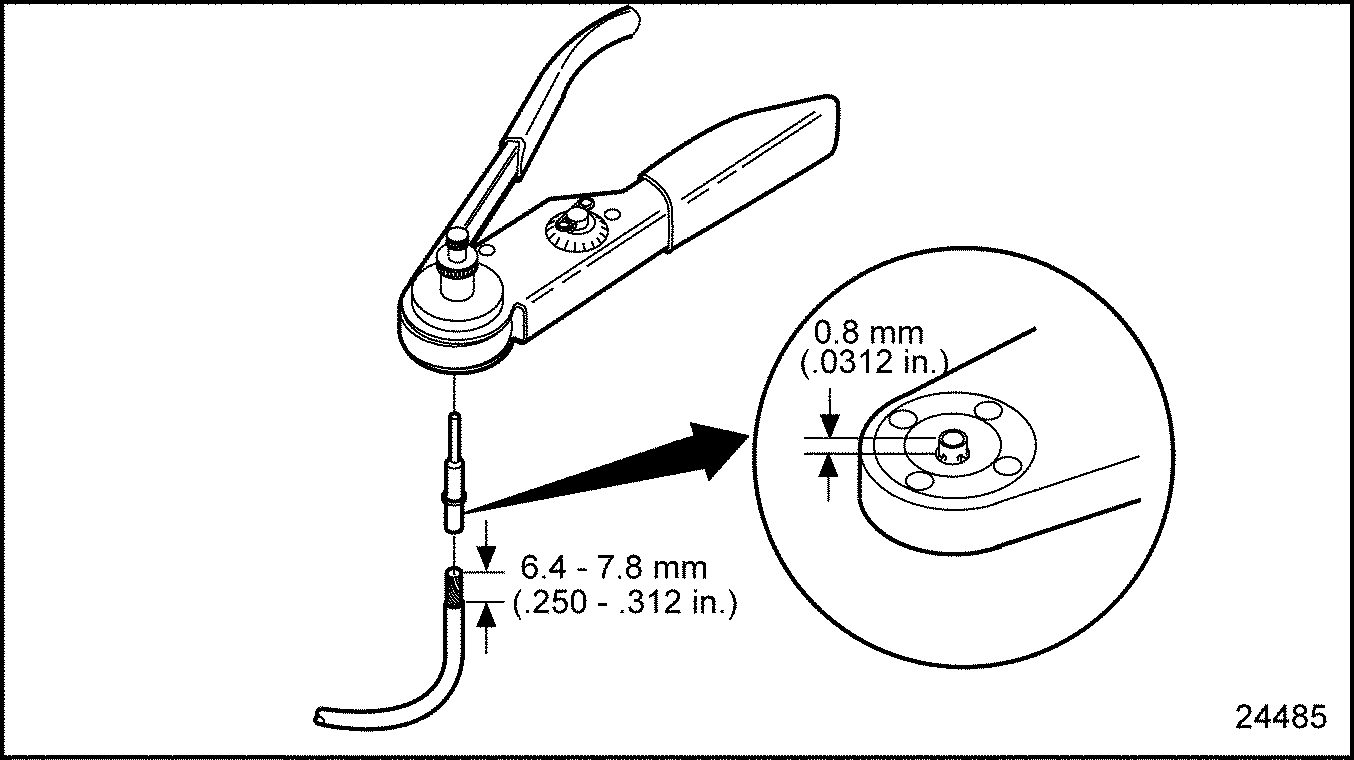 0.8 mm
(.0312 in.)

6.4 - 7.8 mm
(.250 - .312 in.)

24485