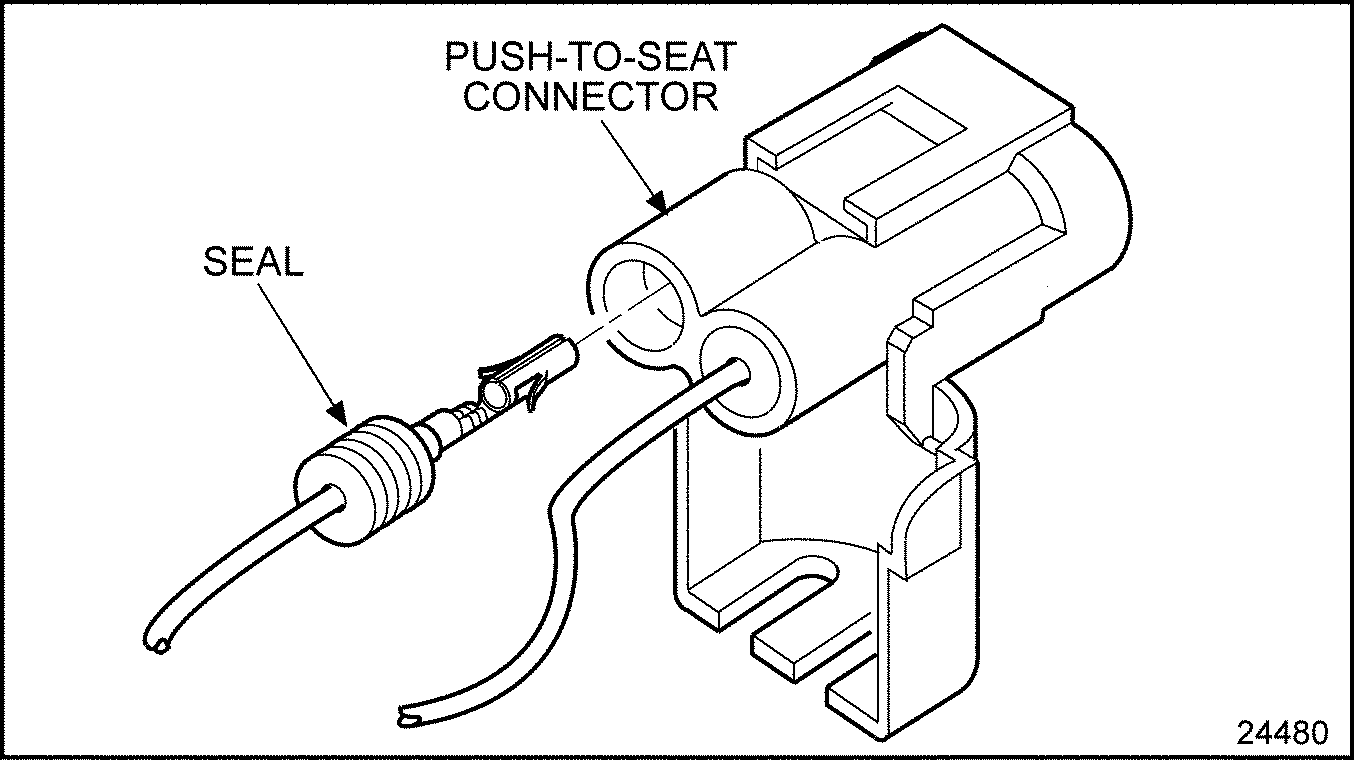 PUSH-TO-SEAT CONNECTOR

SEAL

24480