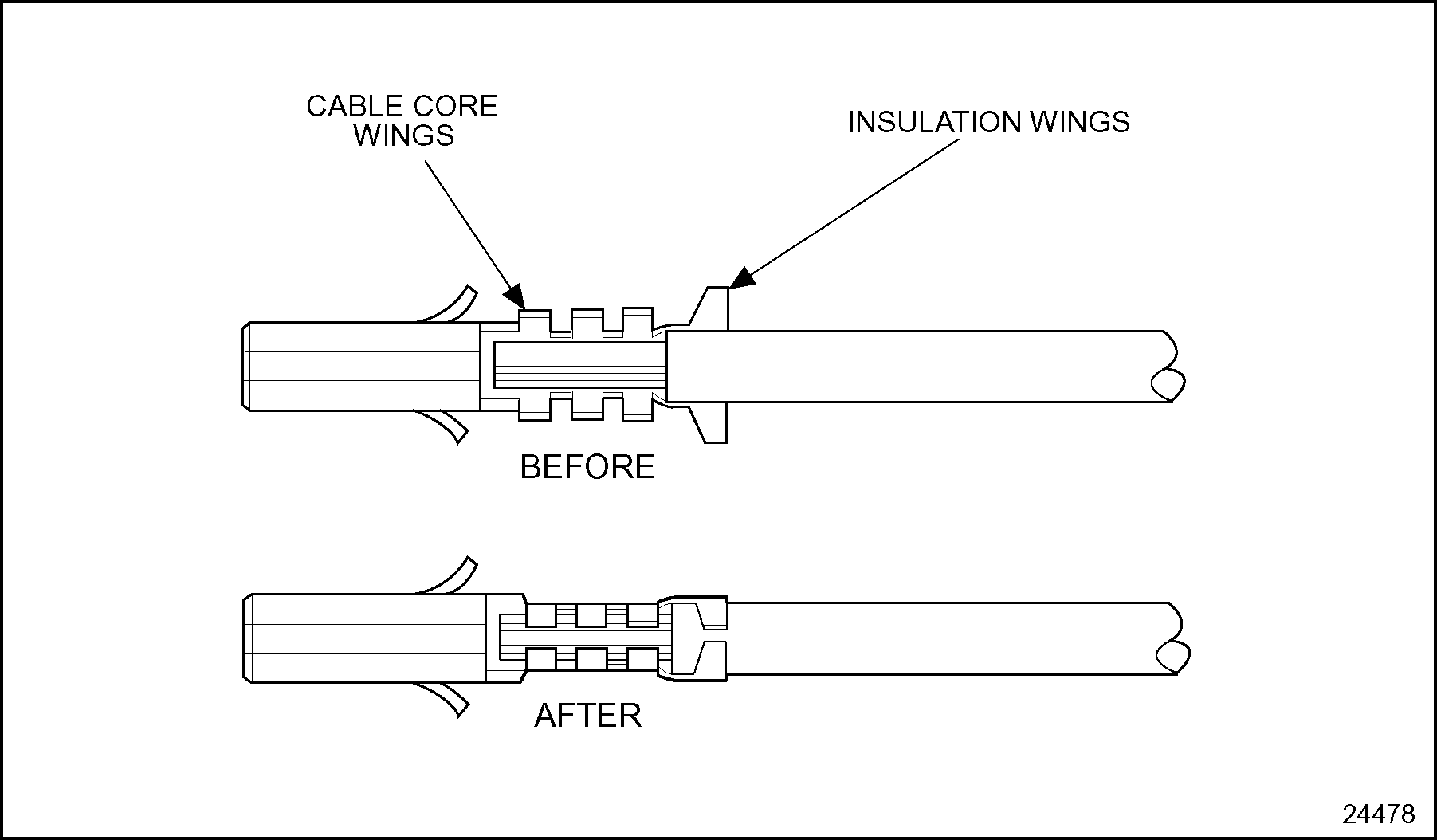 CABLE CORE WINGS

INSULATION WINGS

BEFORE

AFTER

24478