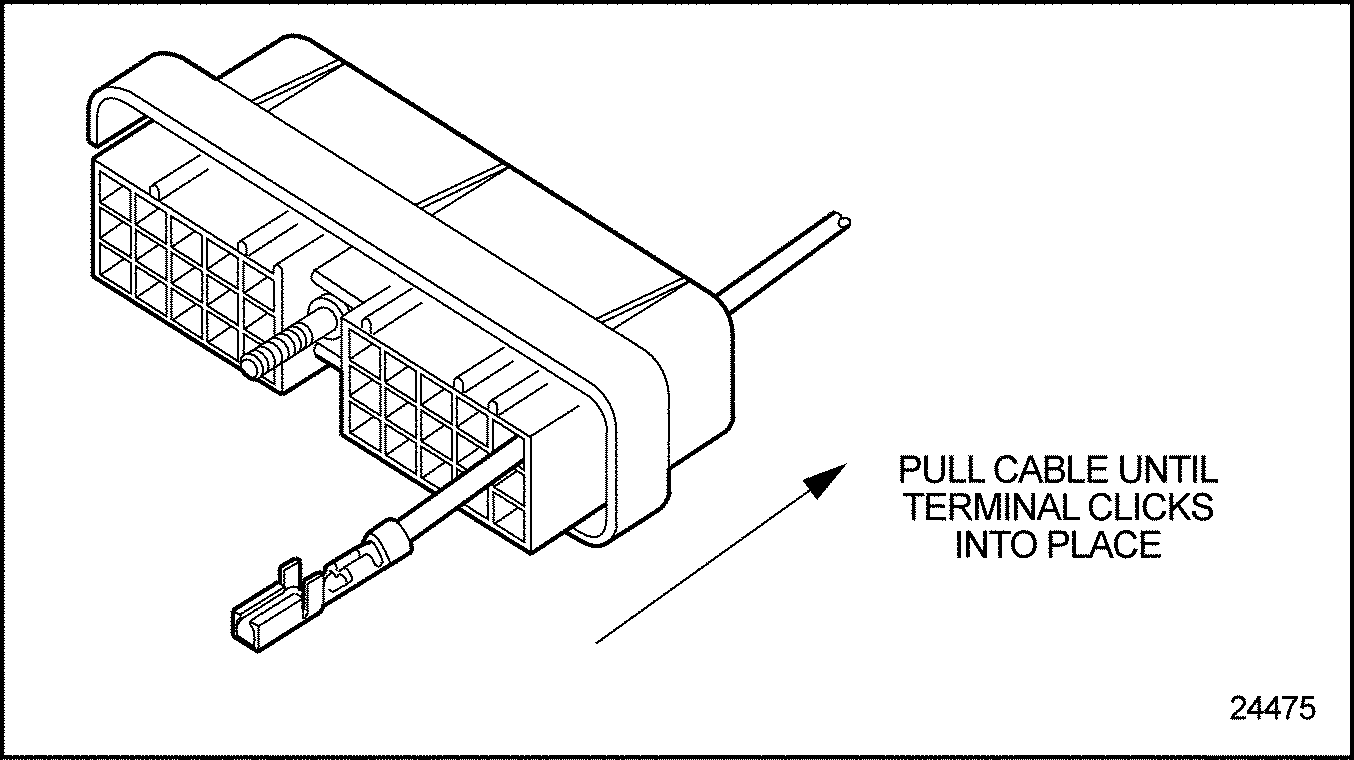 PULL CABLE UNTIL TERMINAL CLICKS INTO PLACE

24475