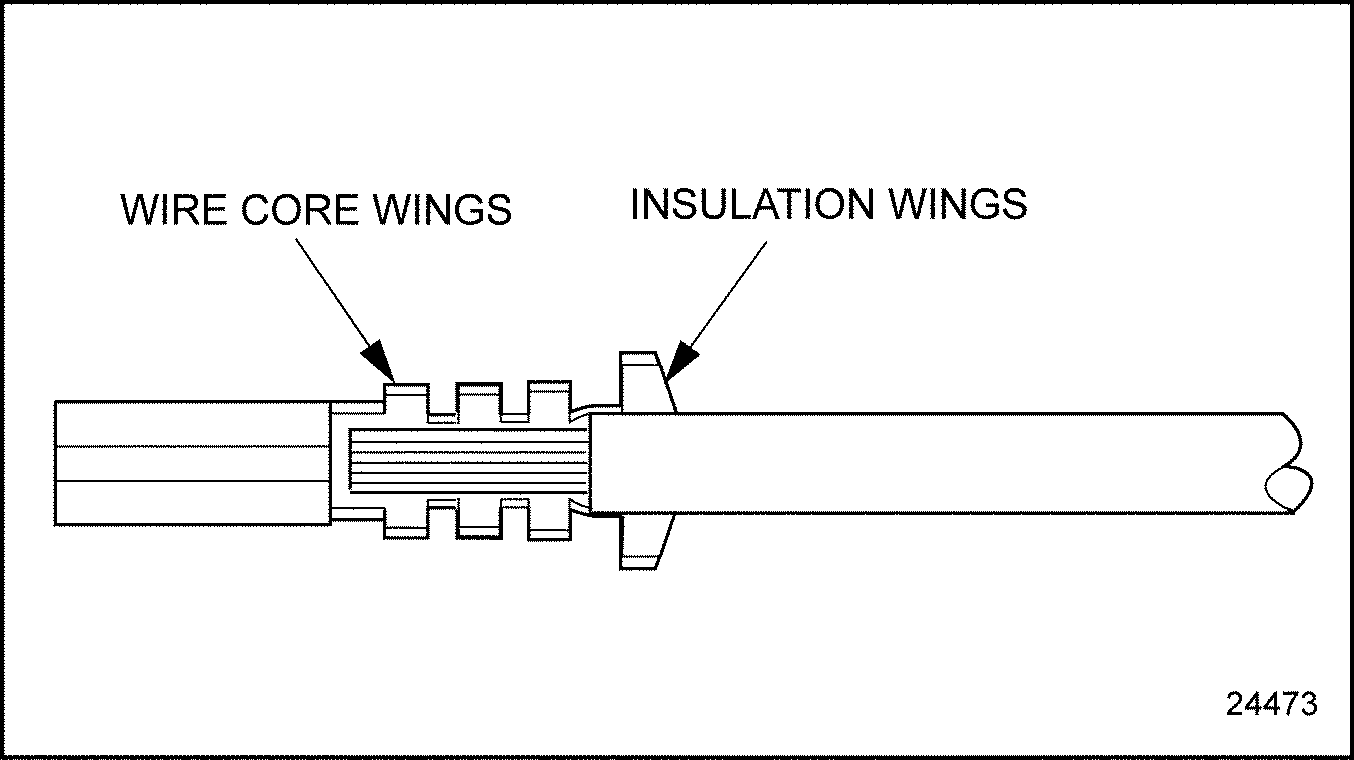 WIRE CORE WINGS

INSULATION WINGS

24473