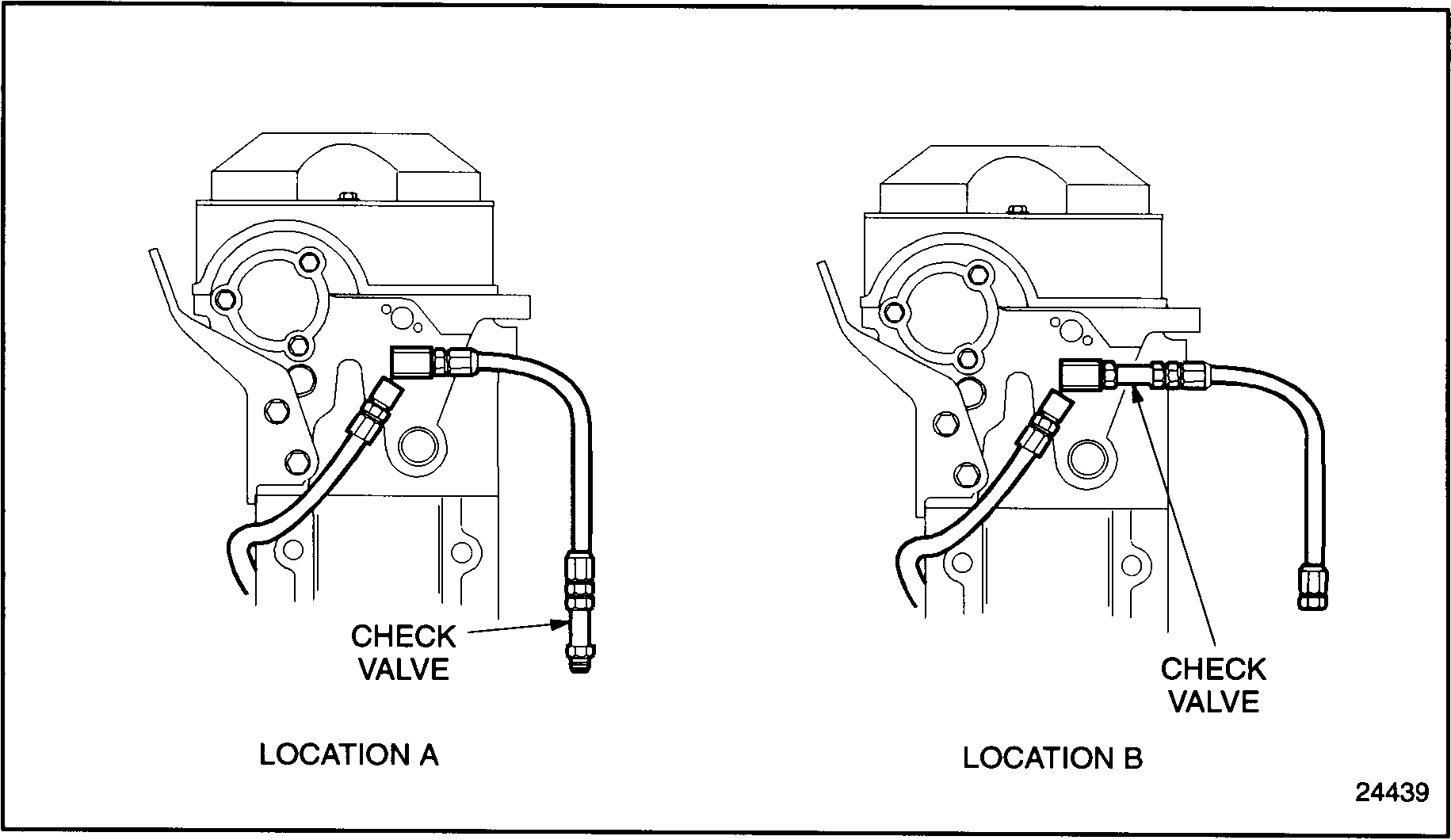 CHECK VALVE

LOCATION A

CHECK VALVE

LOCATION B

24439