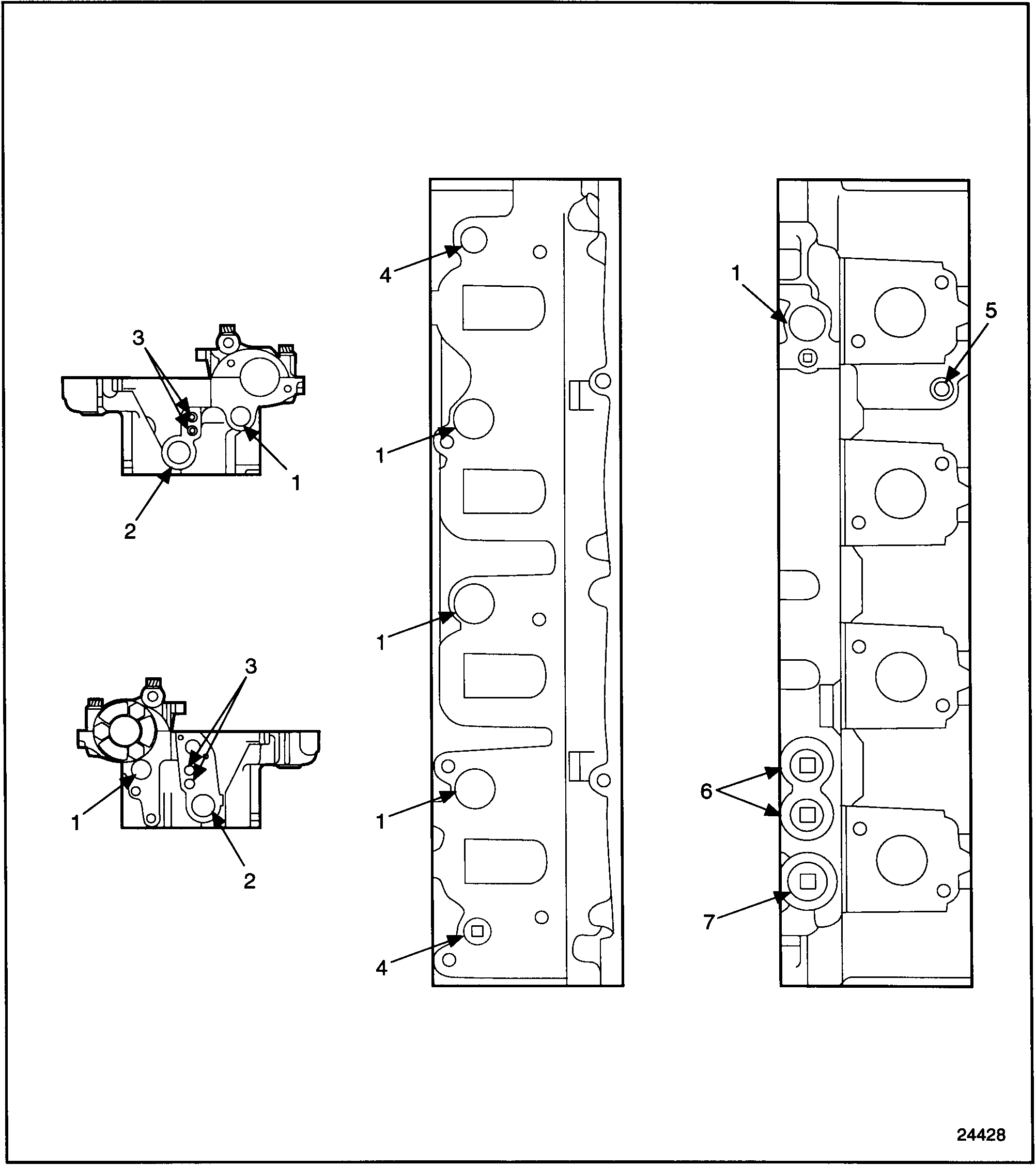 3
1
2
3
1
2
4
1
1
1
4
1
5
6
7
24428