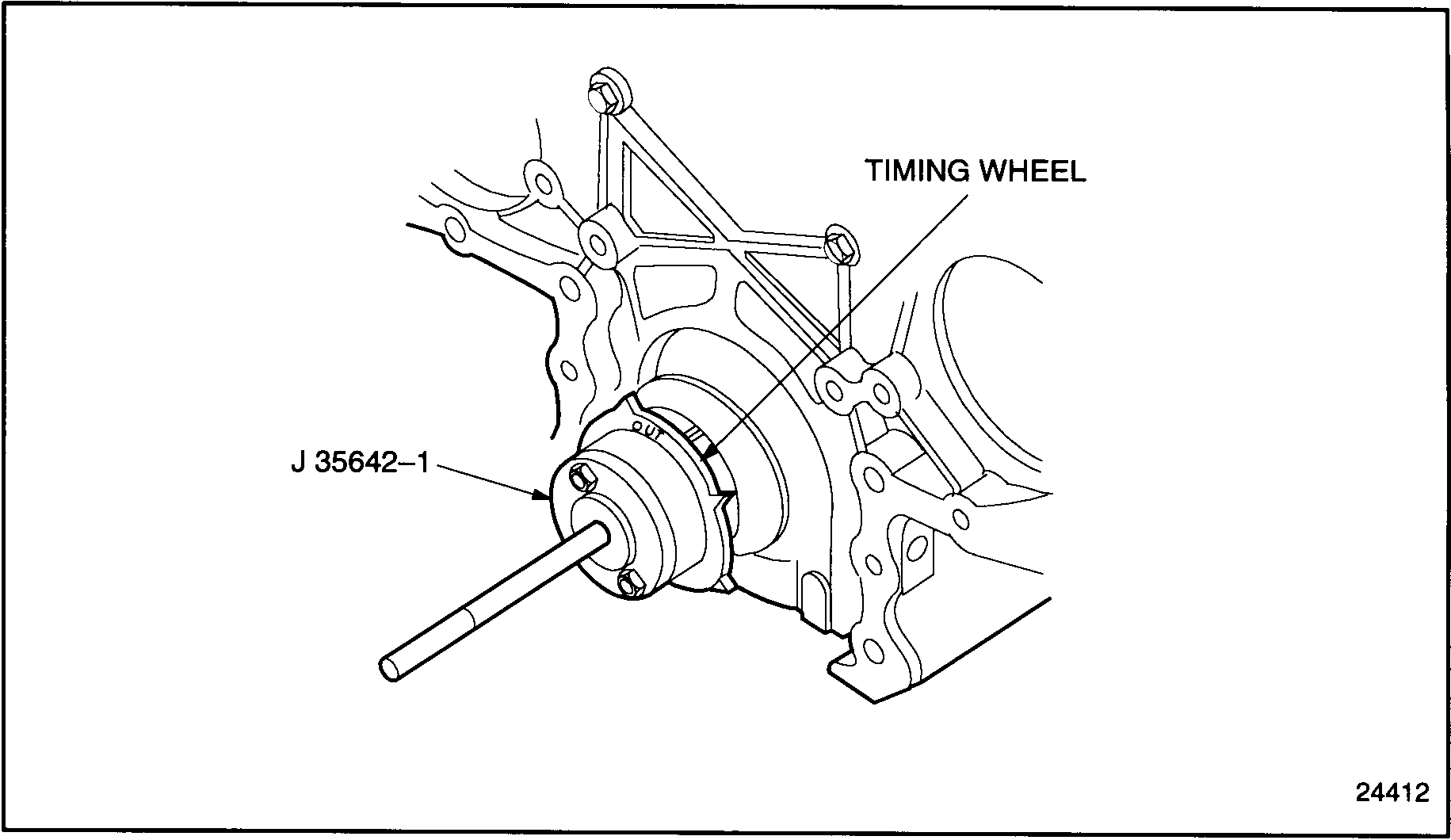 TIMING WHEEL

OUT

J 35642–1

24412