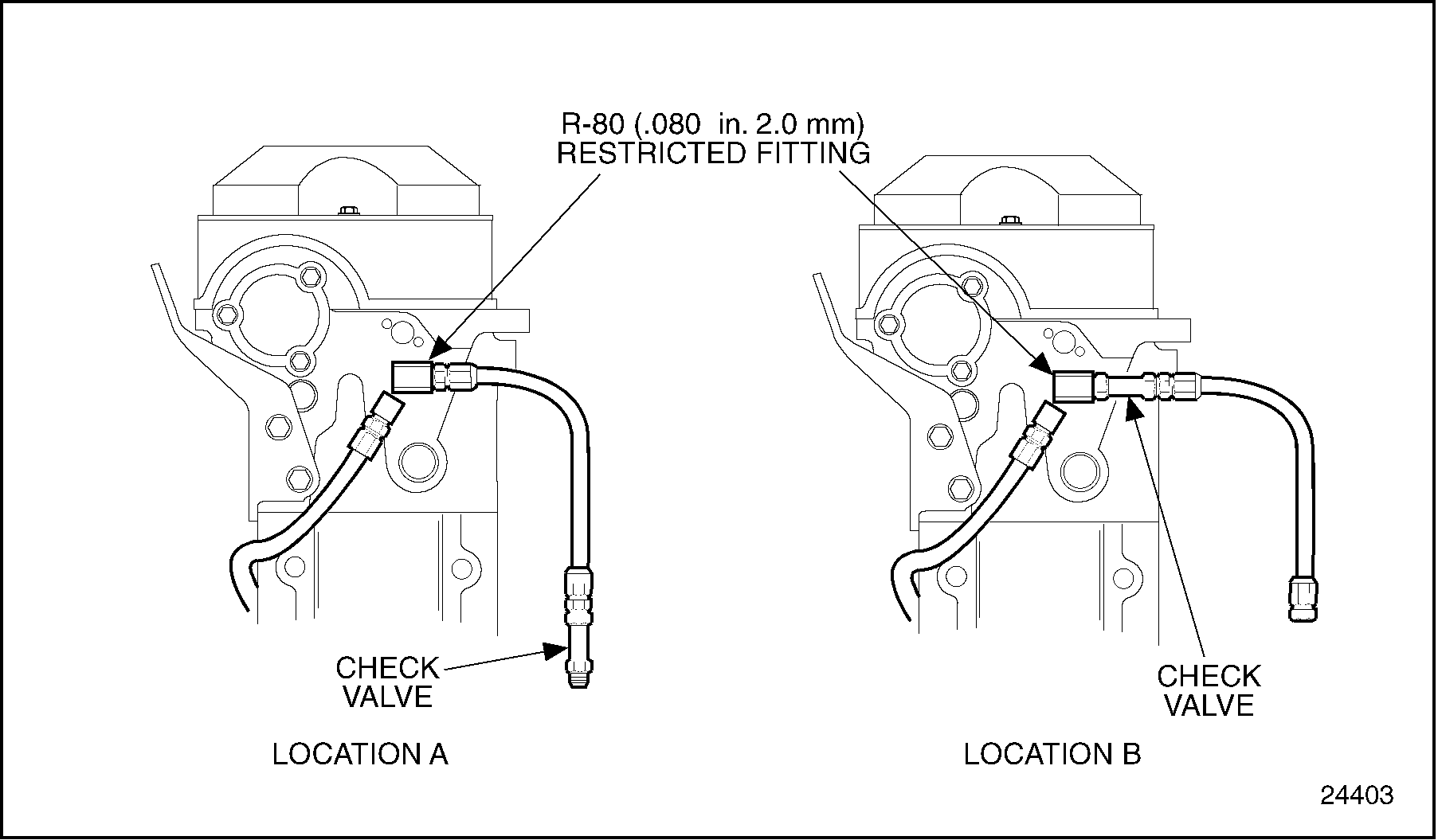 R-80 (.080 in. 2.0 mm)
RESTRICTED FITTING

CHECK
VALVE

CHECK
VALVE

LOCATION A

LOCATION B

24403