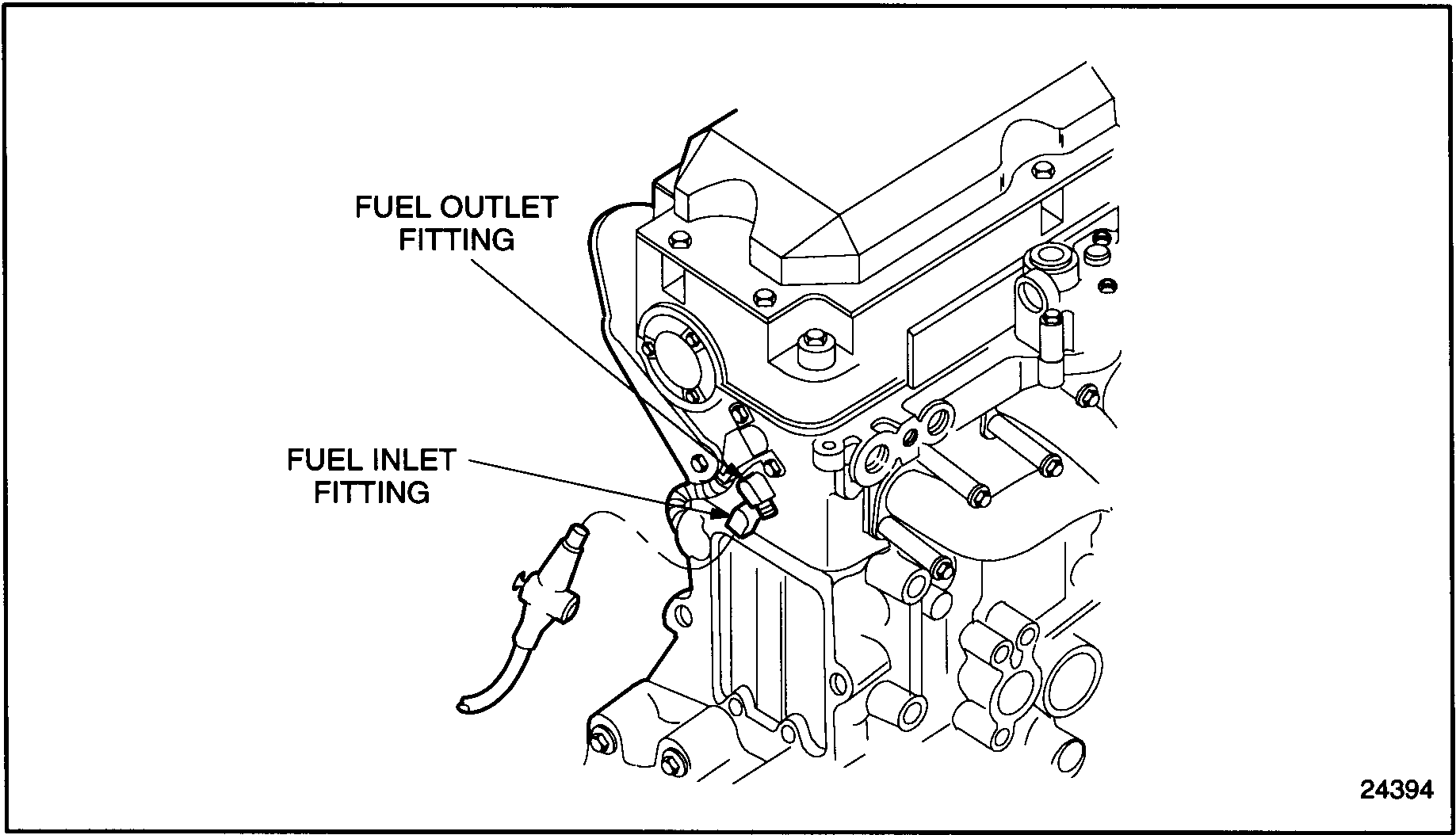 FUEL OUTLET FITTING

FUEL INLET FITTING

24394