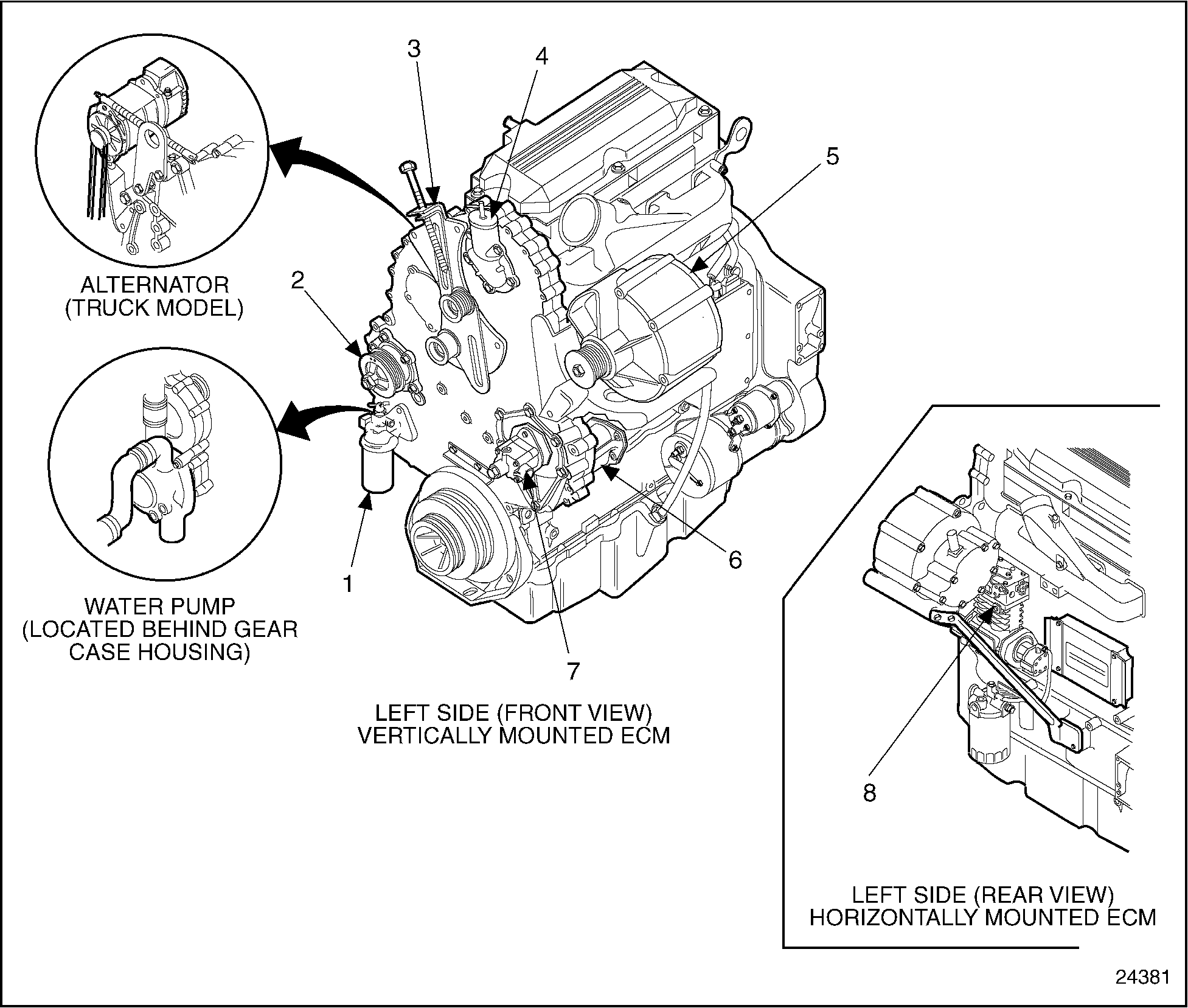 3
4
5
ALTERNATOR
(TRUCK MODEL)
2
WATER PUMP
(LOCATED BEHIND GEAR
CASE HOUSING)
1
6
7
LEFT SIDE (FRONT VIEW)
VERTICALLY MOUNTED ECM
8
LEFT SIDE (REAR VIEW)
HORIZONTALLY MOUNTED ECM
24381