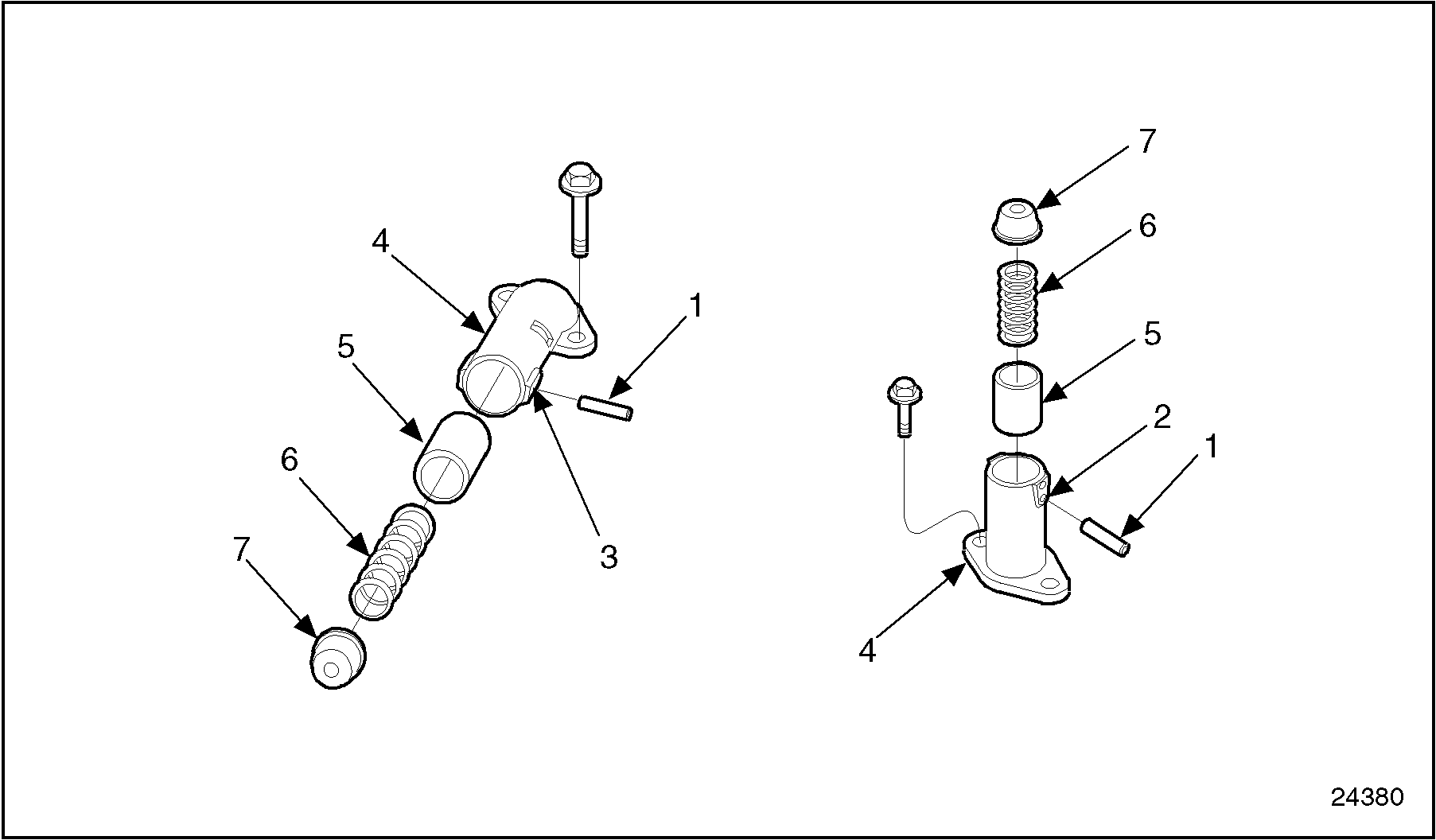 4
1
5
6
3
7
7
6
5
2
1
4
24380