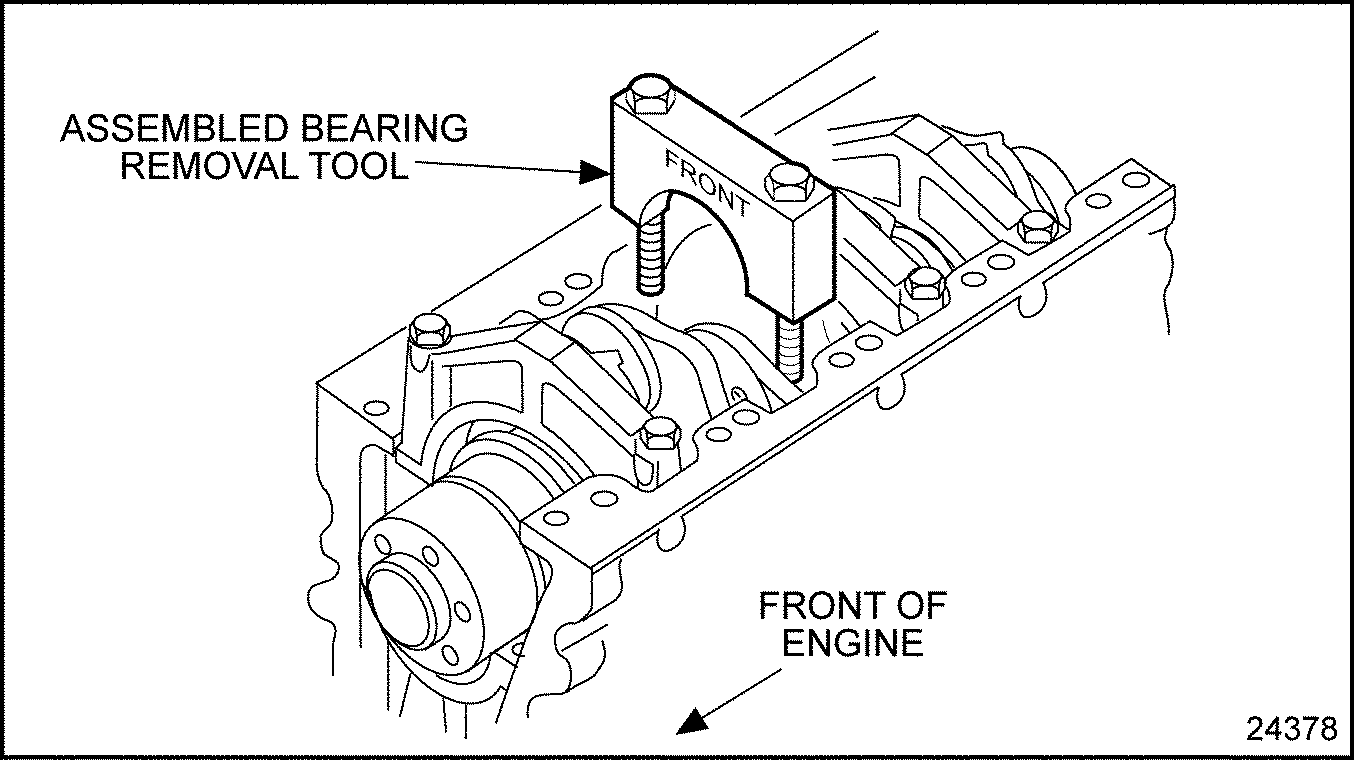 ASSEMBLED BEARING REMOVAL TOOL

FRONT

FRONT OF ENGINE

24378