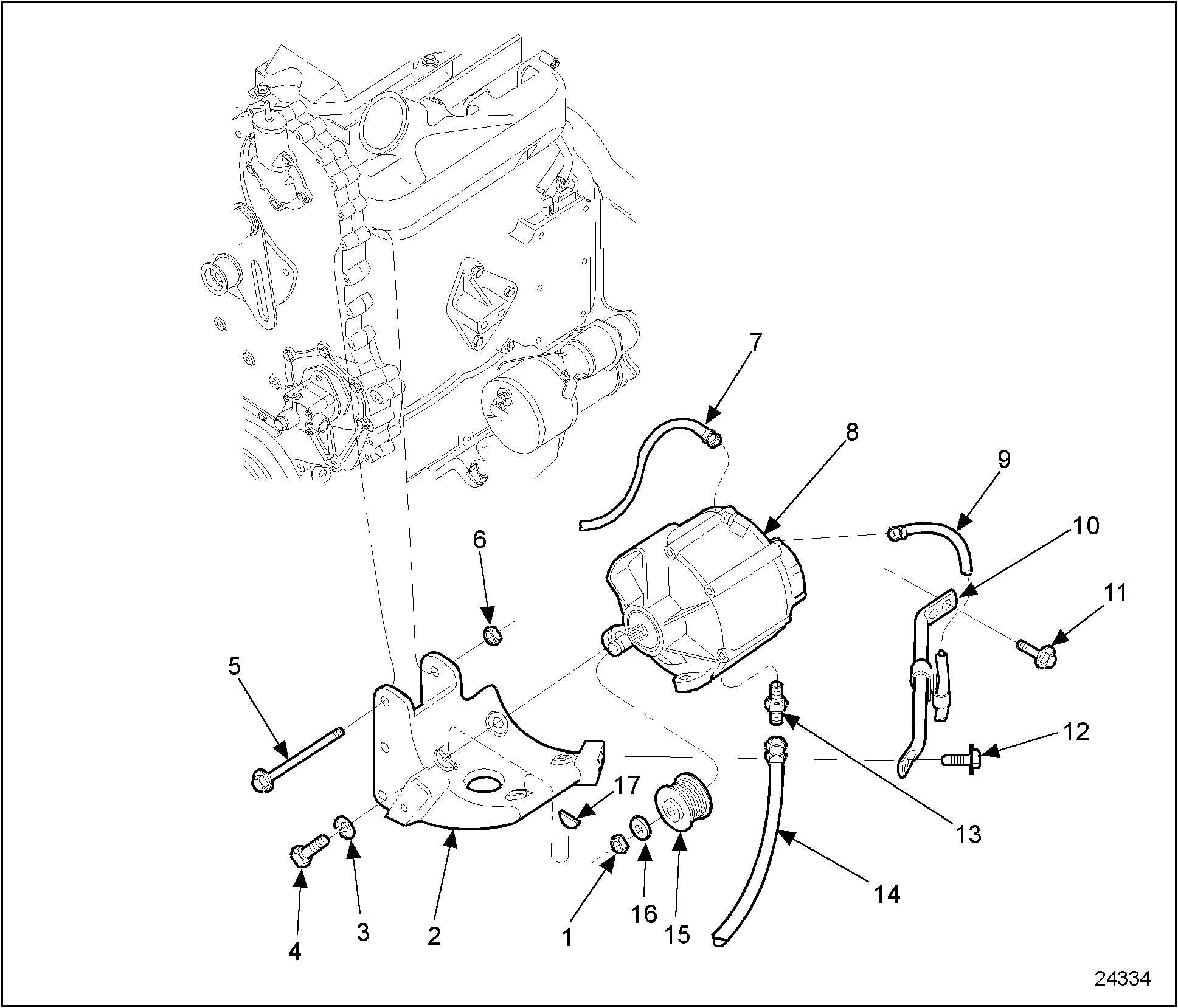 7
8
9
10
6
11
5
12
17
13
14
4
3
2
1
16
15
24334