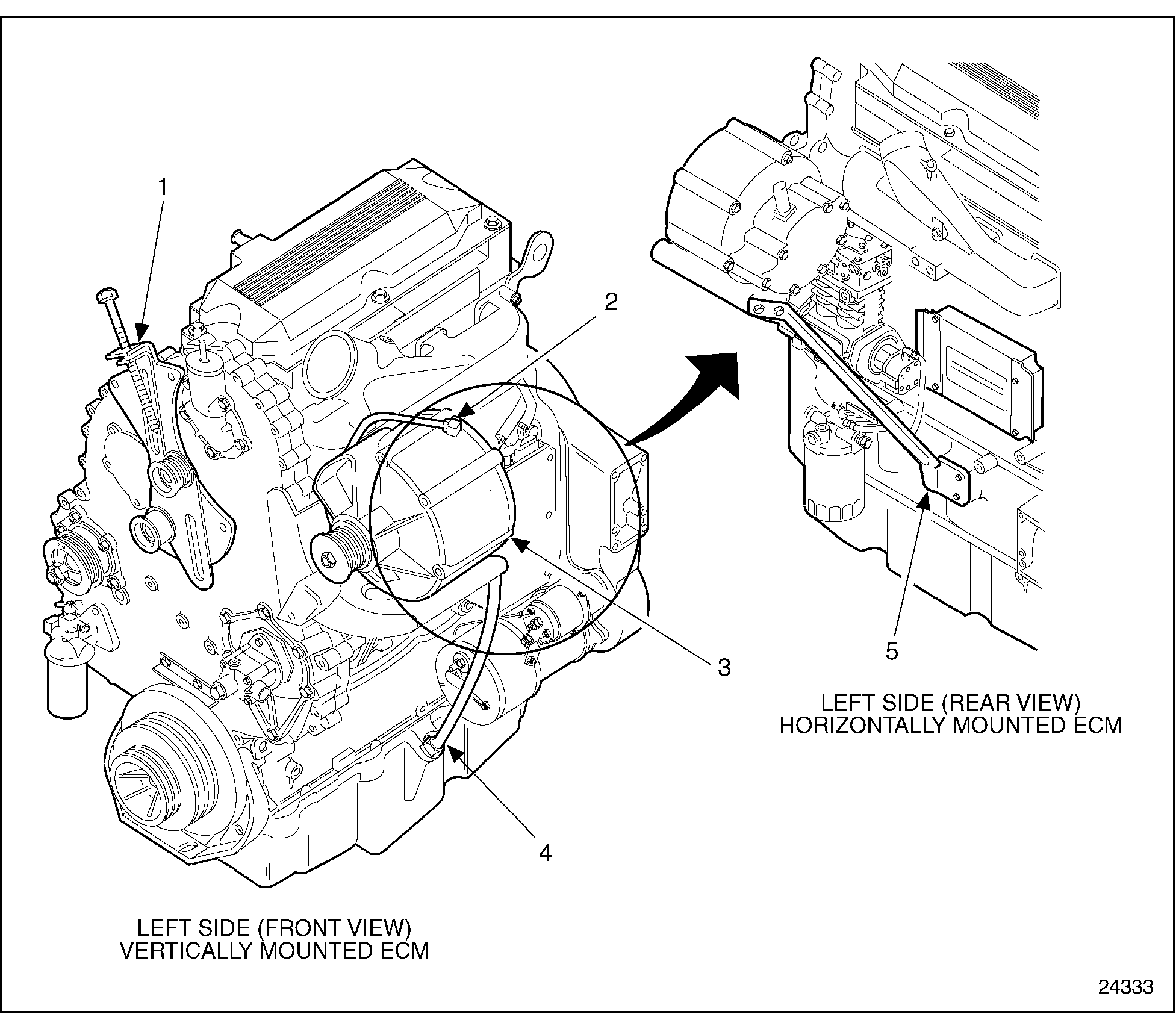 1

2

3

4

5

LEFT SIDE (REAR VIEW)
HORIZONTALLY MOUNTED ECM

LEFT SIDE (FRONT VIEW)
VERTICALLY MOUNTED ECM

24333