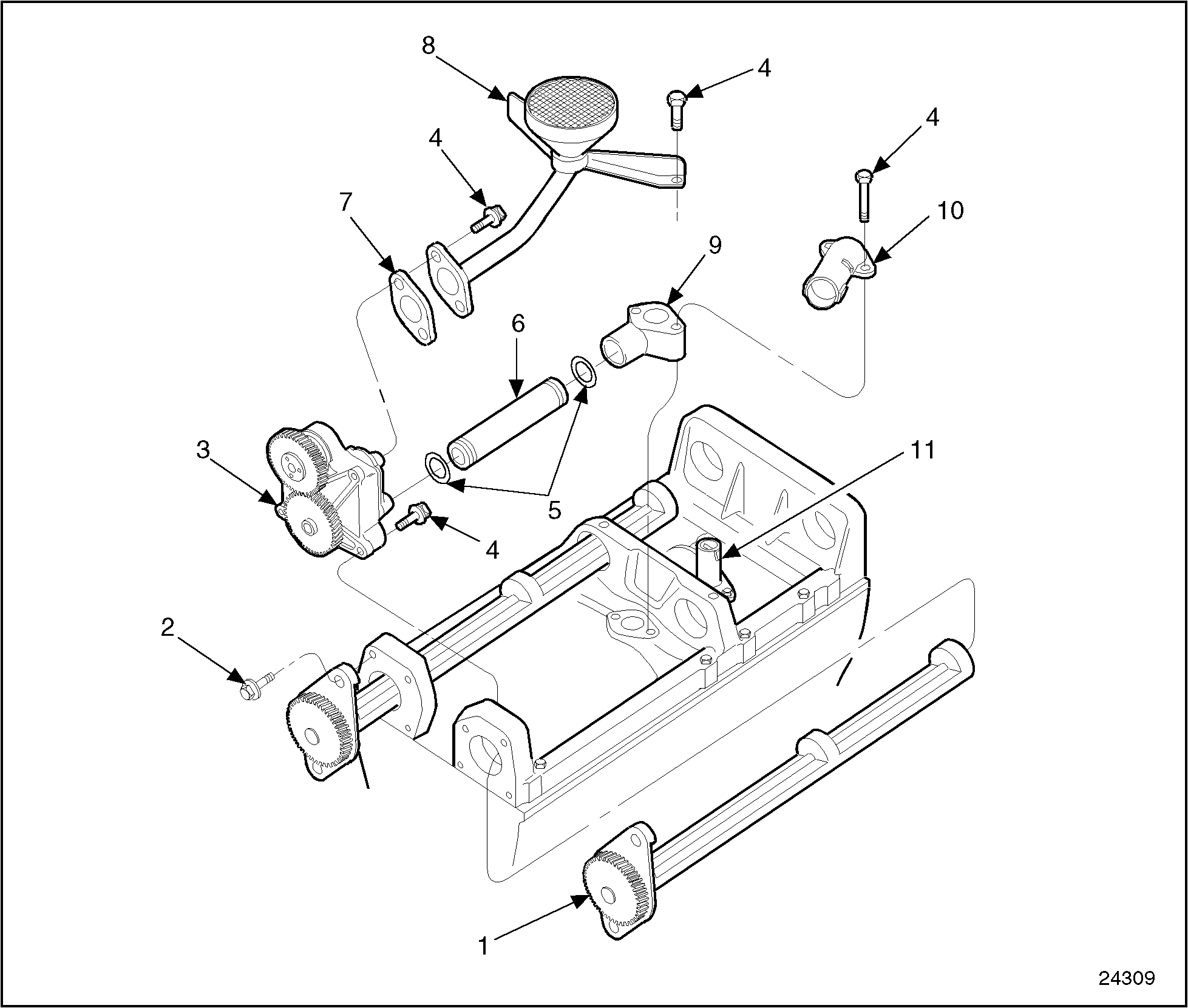 8
4
4
4
7
10
9
6
3
11
5
4
2
1
24309