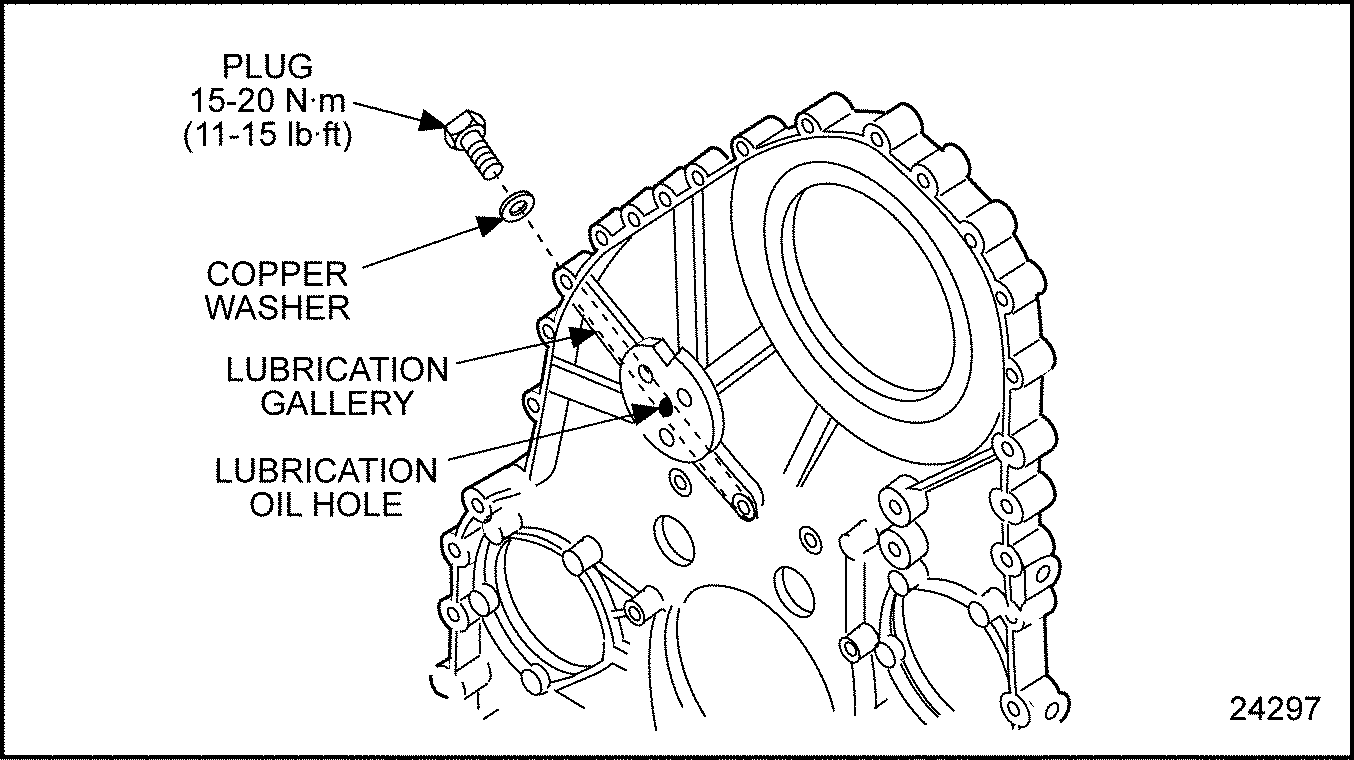 PLUG
15-20 N·m
(11-15 lb·ft)

COPPER
WASHER

LUBRICATION
GALLERY

LUBRICATION
OIL HOLE

24297