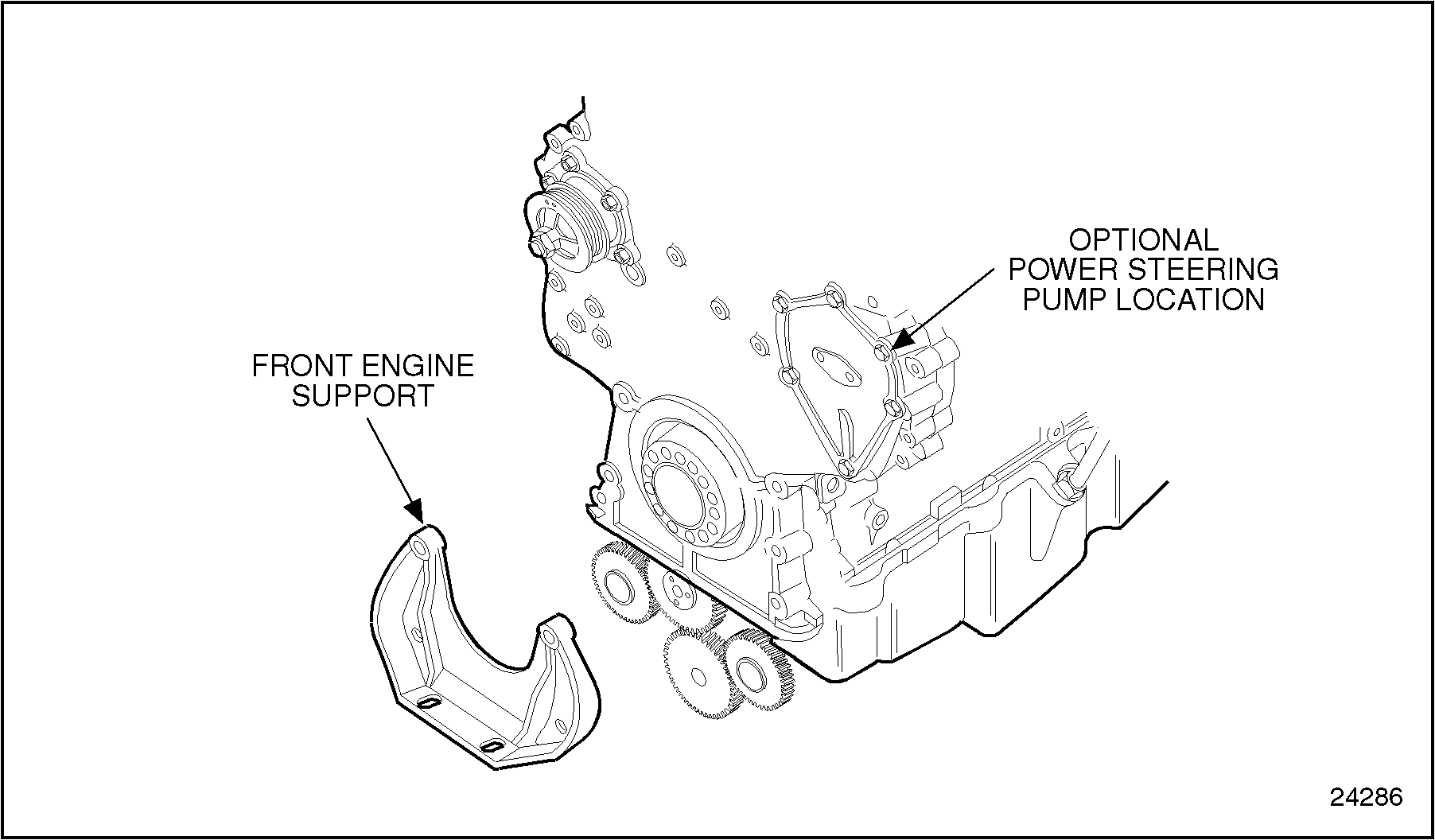 OPTIONAL
POWER STEERING
PUMP LOCATION

FRONT ENGINE
SUPPORT

24286