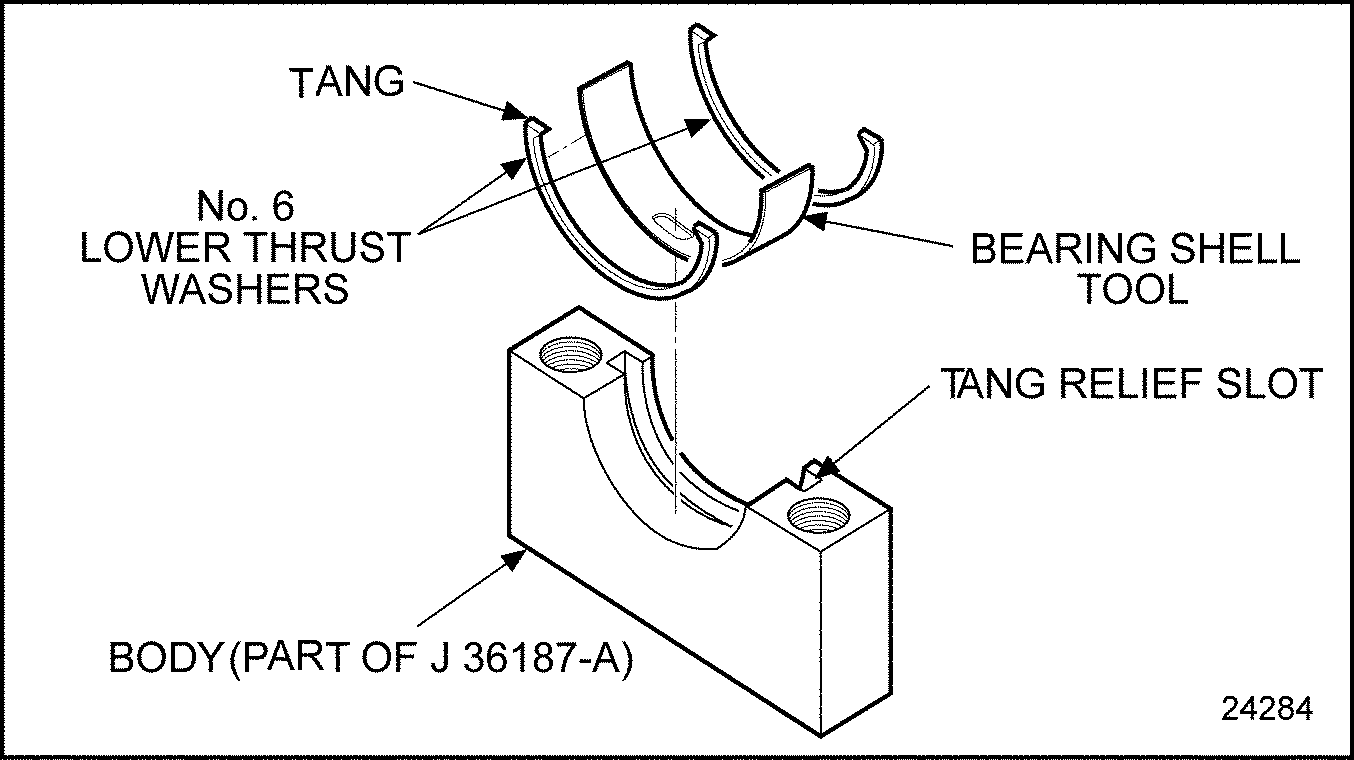 TANG

No. 6
LOWER THRUST
WASHERS

BEARING SHELL
TOOL

TANG RELIEF SLOT

BODY(PART OF J 36187-A)

24284