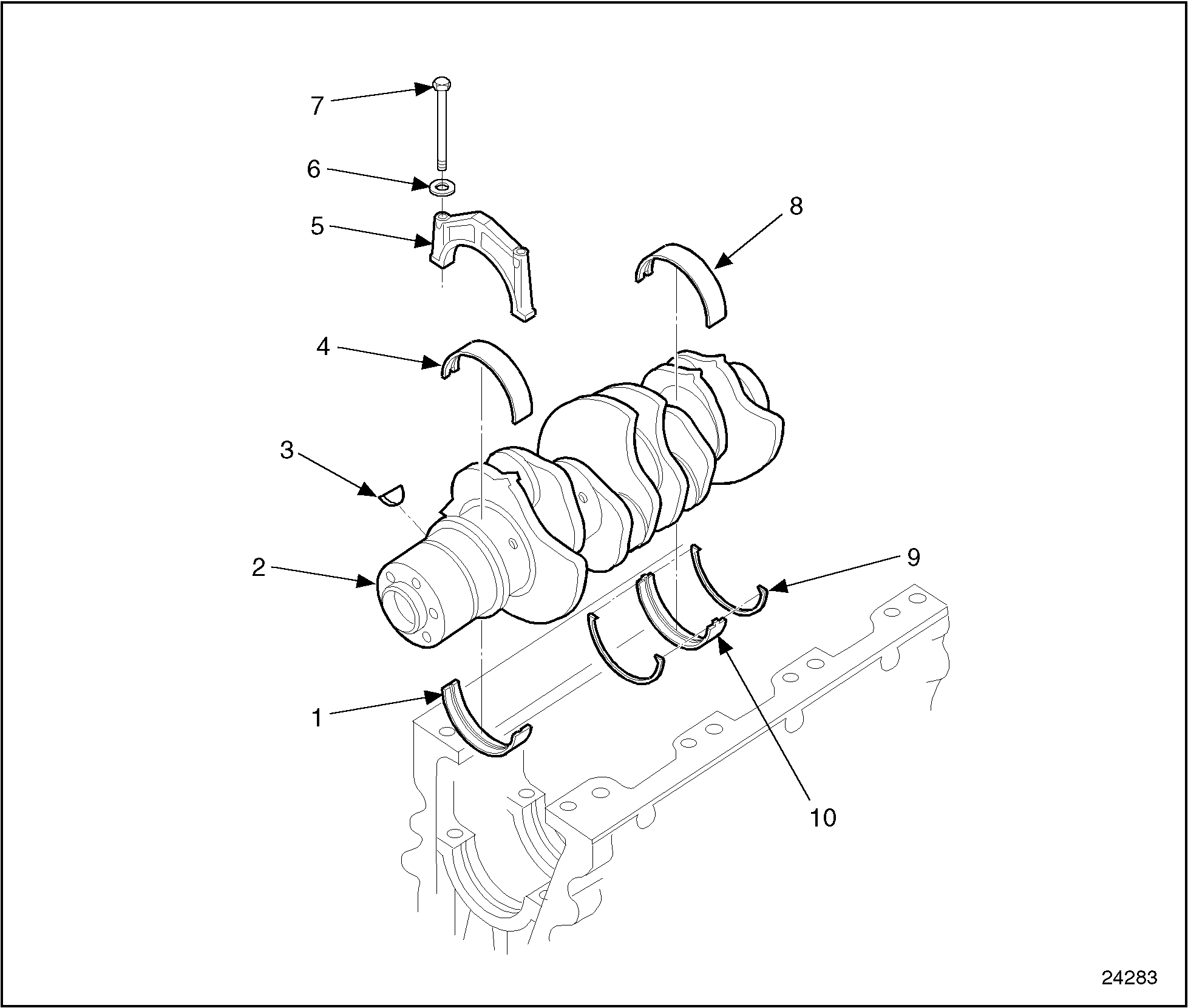 7
6
5
8
4
3
2
9
1
10
24283