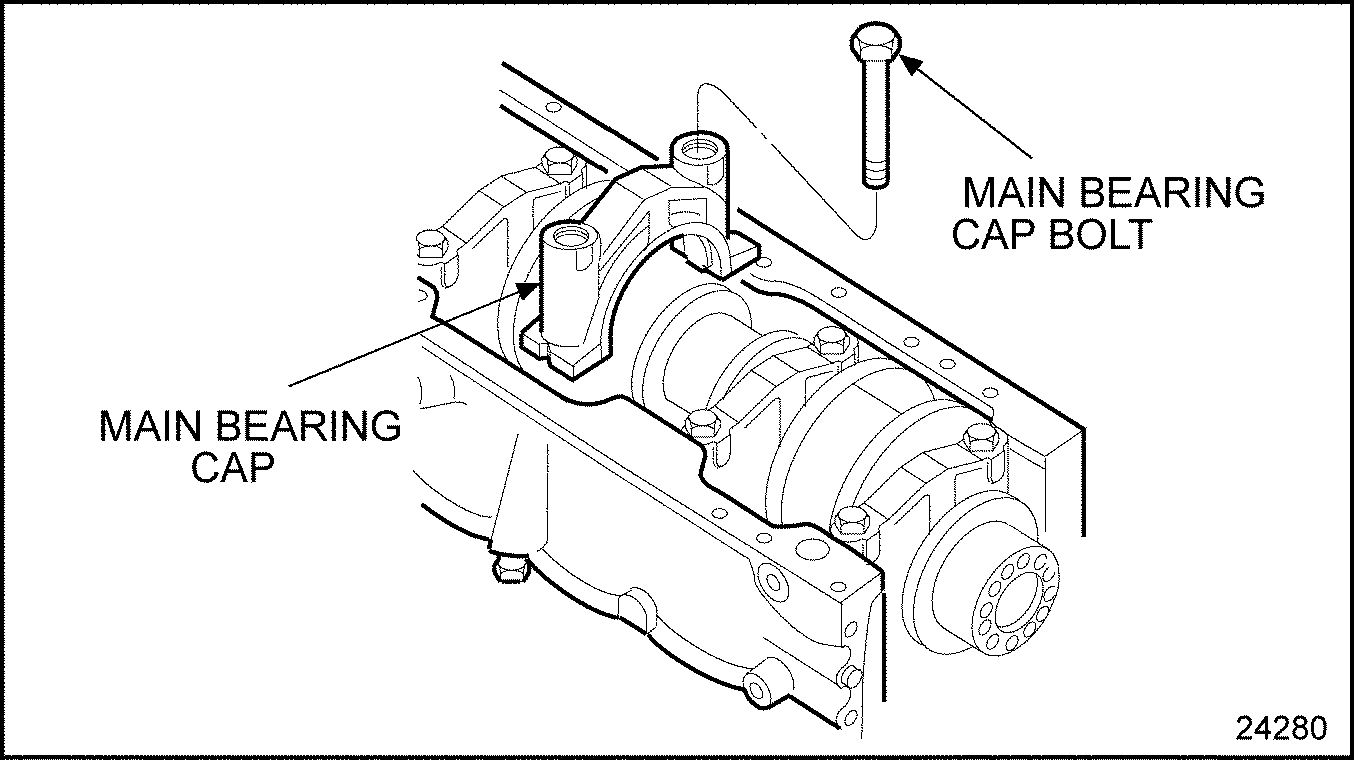 MAIN BEARING CAP BOLT

MAIN BEARING CAP

24280