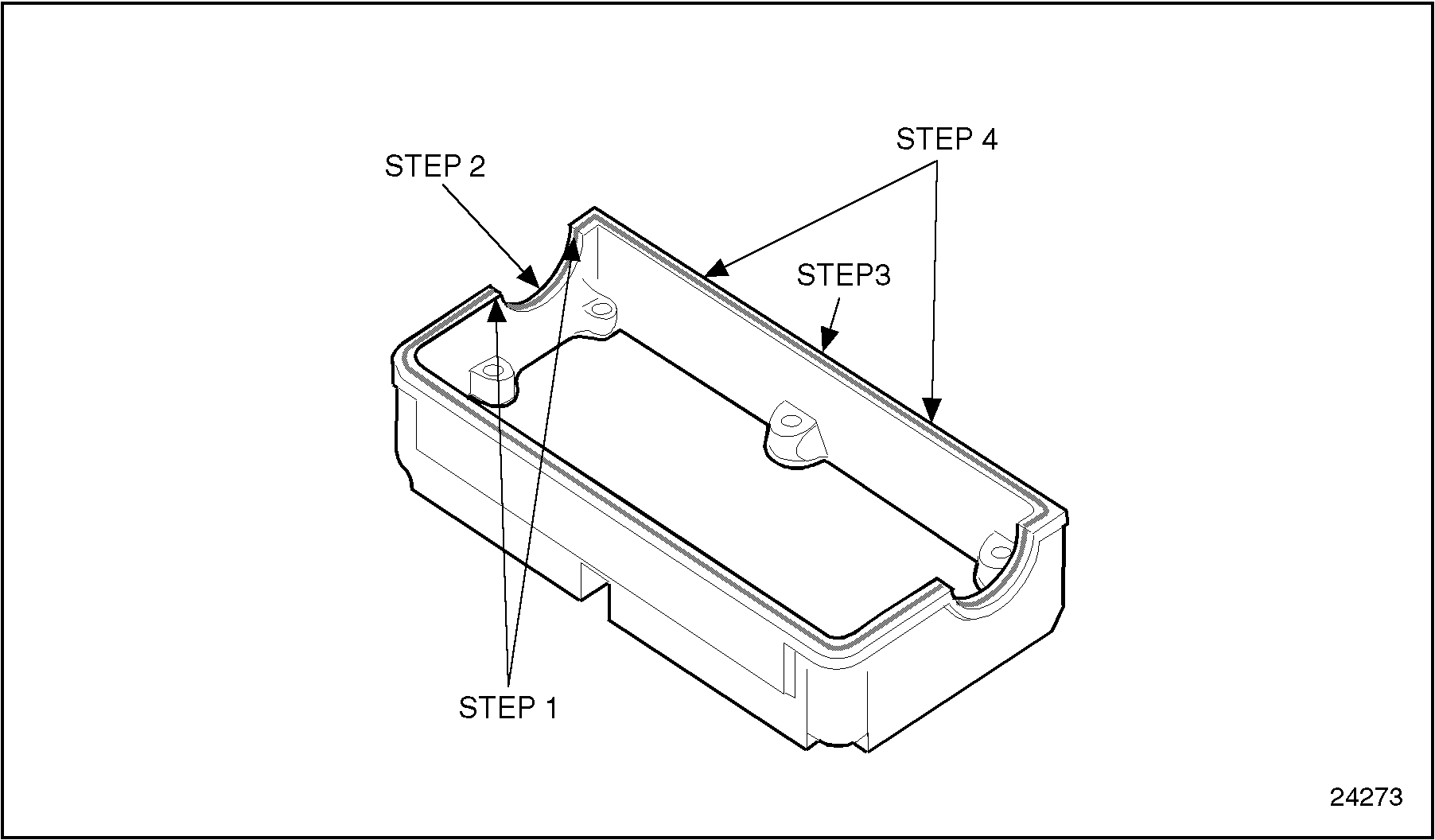 STEP 2

STEP 4

STEP3

STEP 1

24273