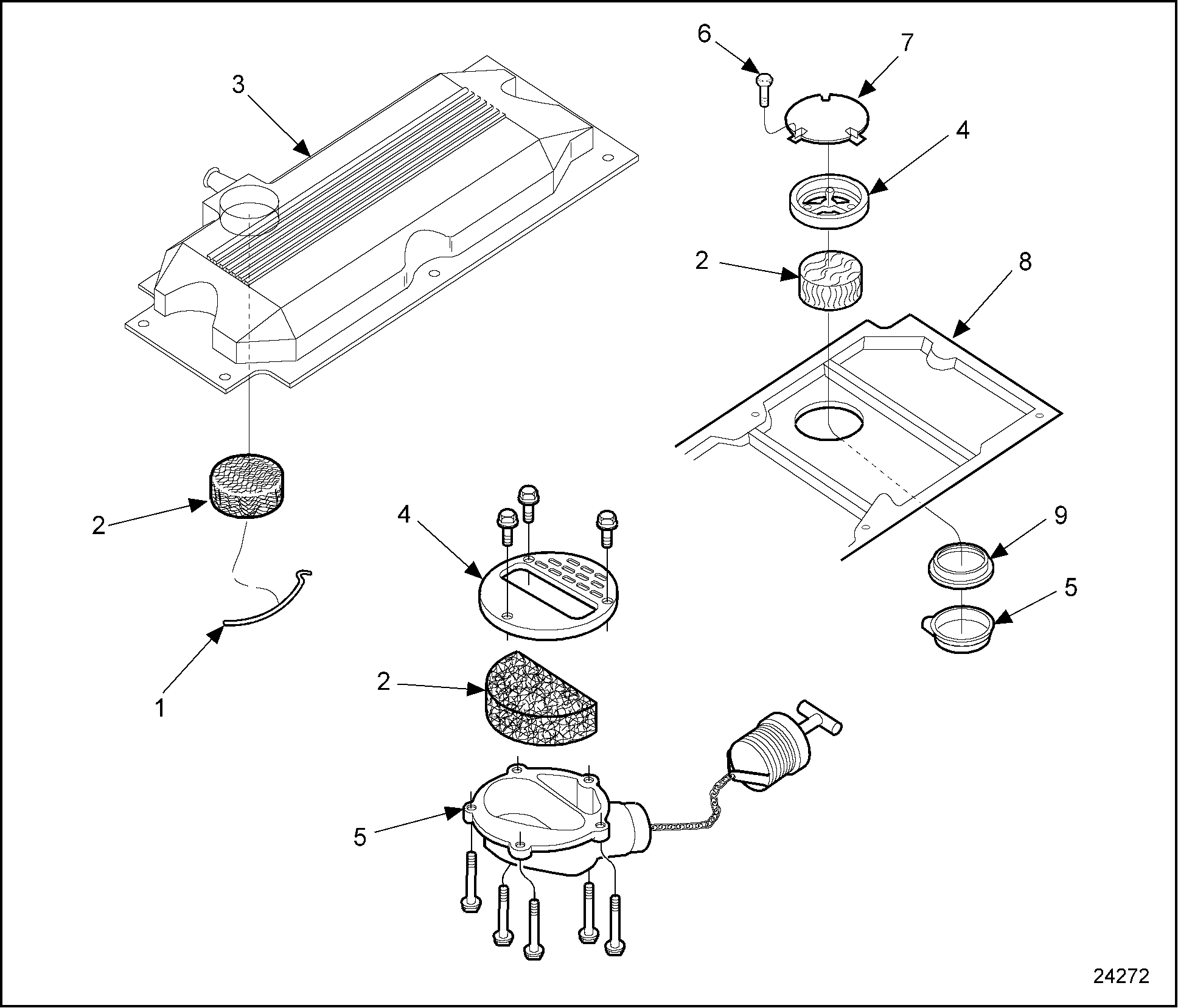 6
7
3
4
2
8
2
4
9
5
1
2
5
24272