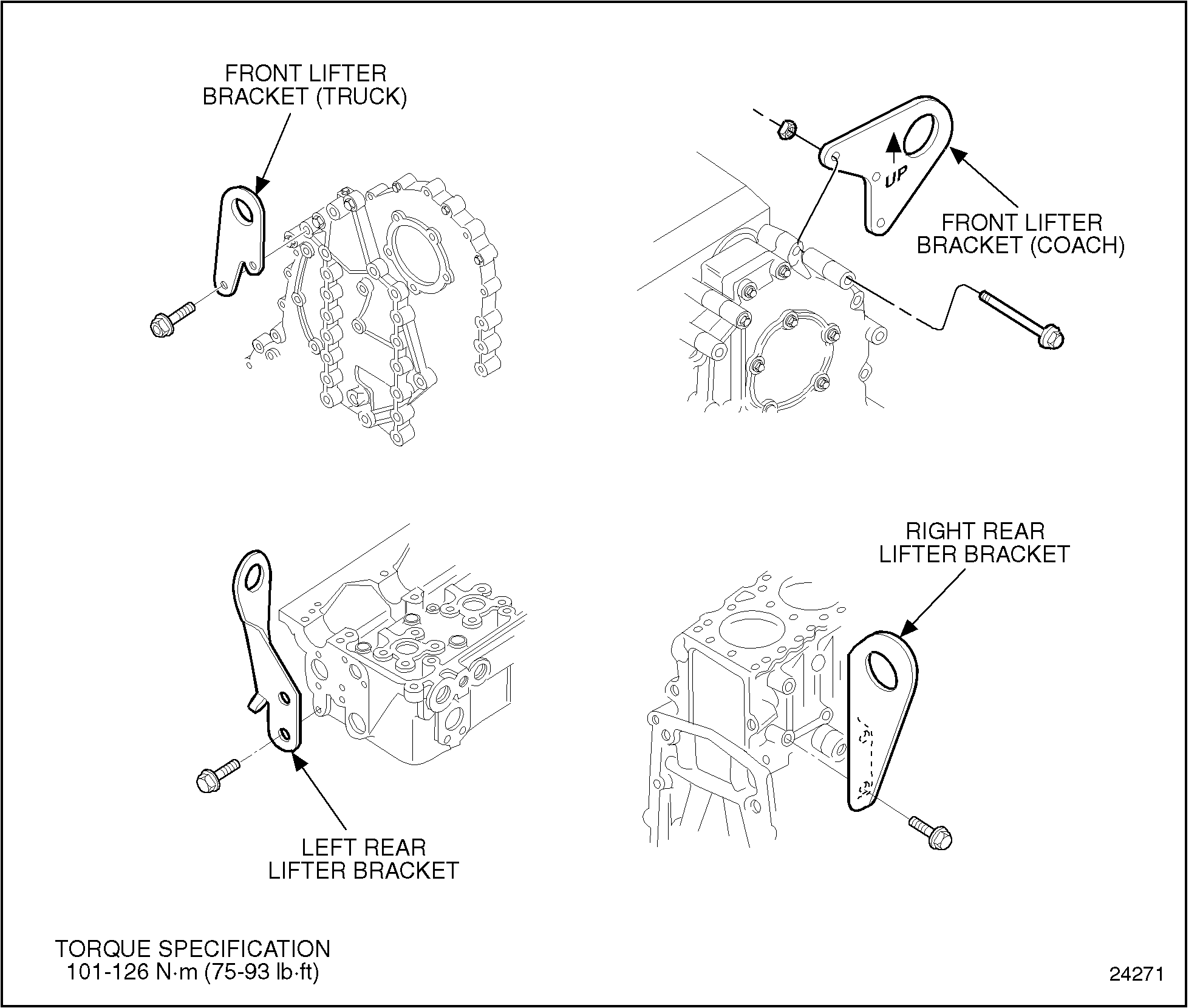 FRONT LIFTER BRACKET (TRUCK)

UP

FRONT LIFTER BRACKET (COACH)

RIGHT REAR LIFTER BRACKET

LEFT REAR LIFTER BRACKET

TORQUE SPECIFICATION
101-126 N·m (75-93 lb·ft)

24271