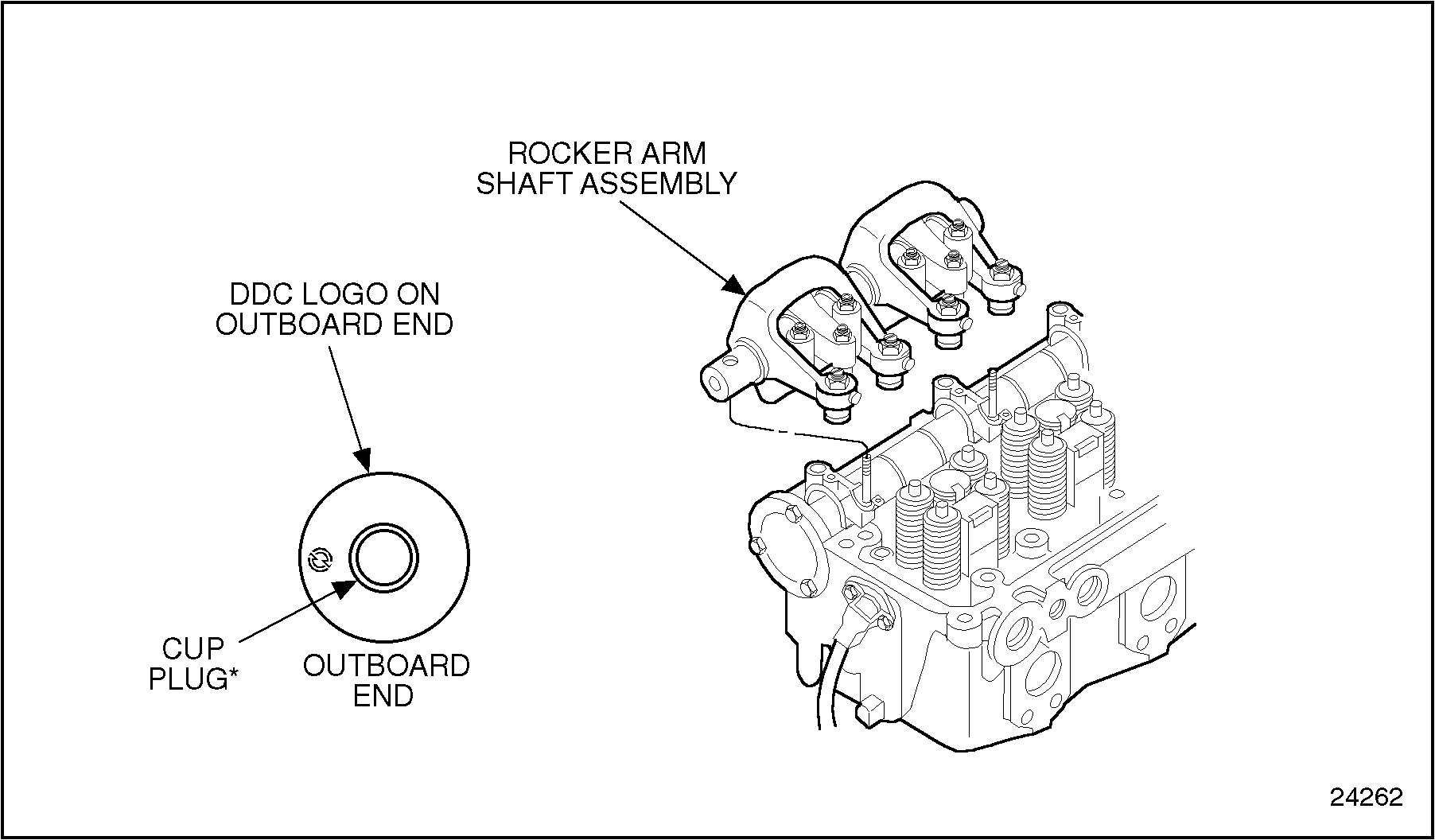 ROCKER ARM
SHAFT ASSEMBLY

DDC LOGO ON
OUTBOARD END

CUP
PLUG*

OUTBOARD
END

24262