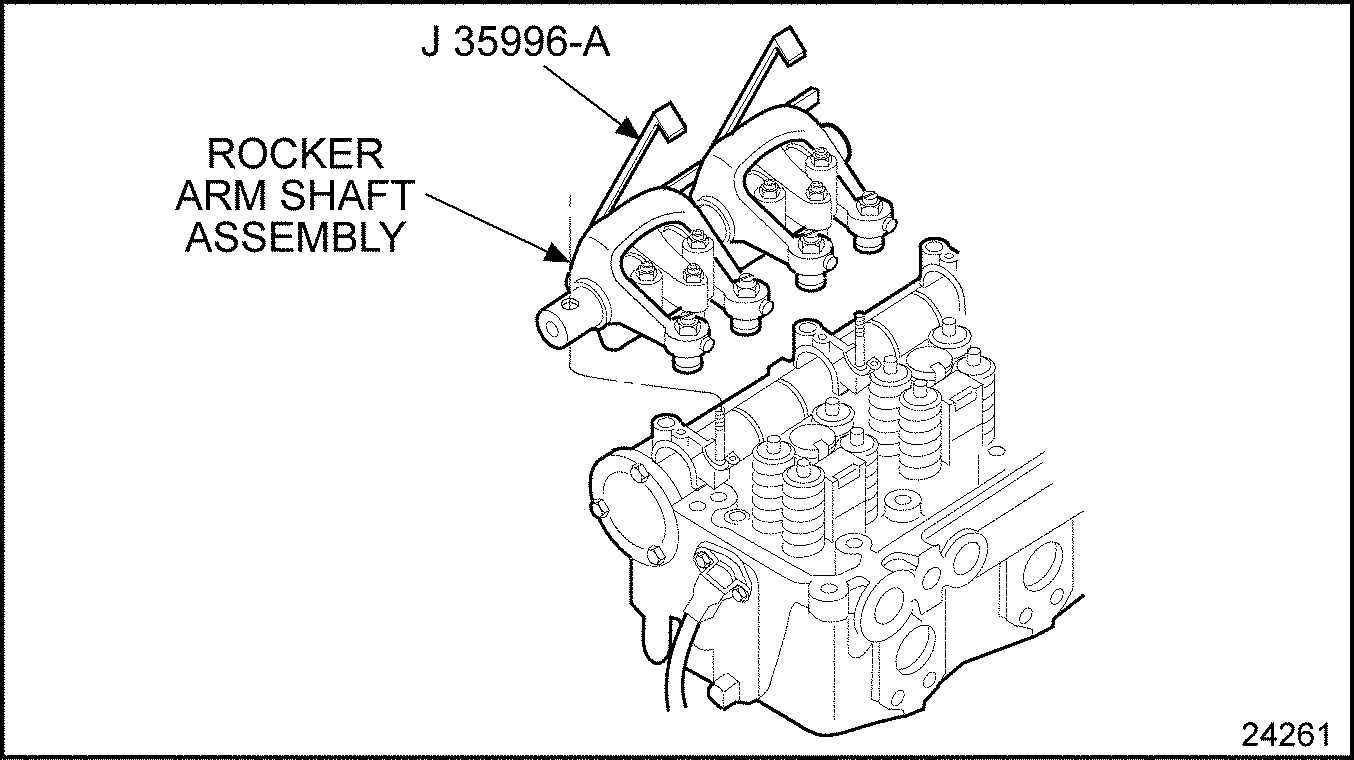 J 35996-A

ROCKER ARM SHAFT ASSEMBLY

24261